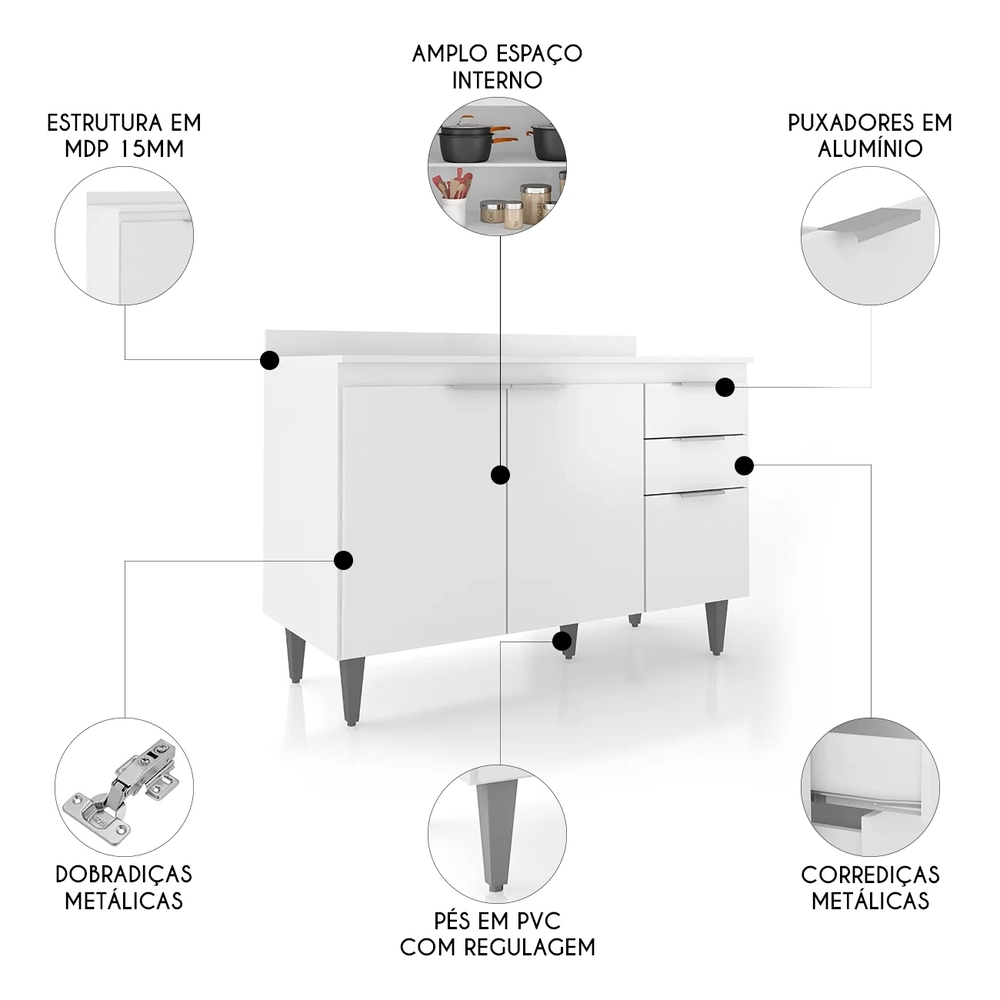 AMPLO ESPAÇO INTERNO

ESTRUTURA EM MDP 15MM

PUXADORES EM ALUMÍNIO

DOBRADIÇAS METÁLICAS

PÉS EM PVC COM REGULAGEM

CORREDIÇAS METÁLICAS