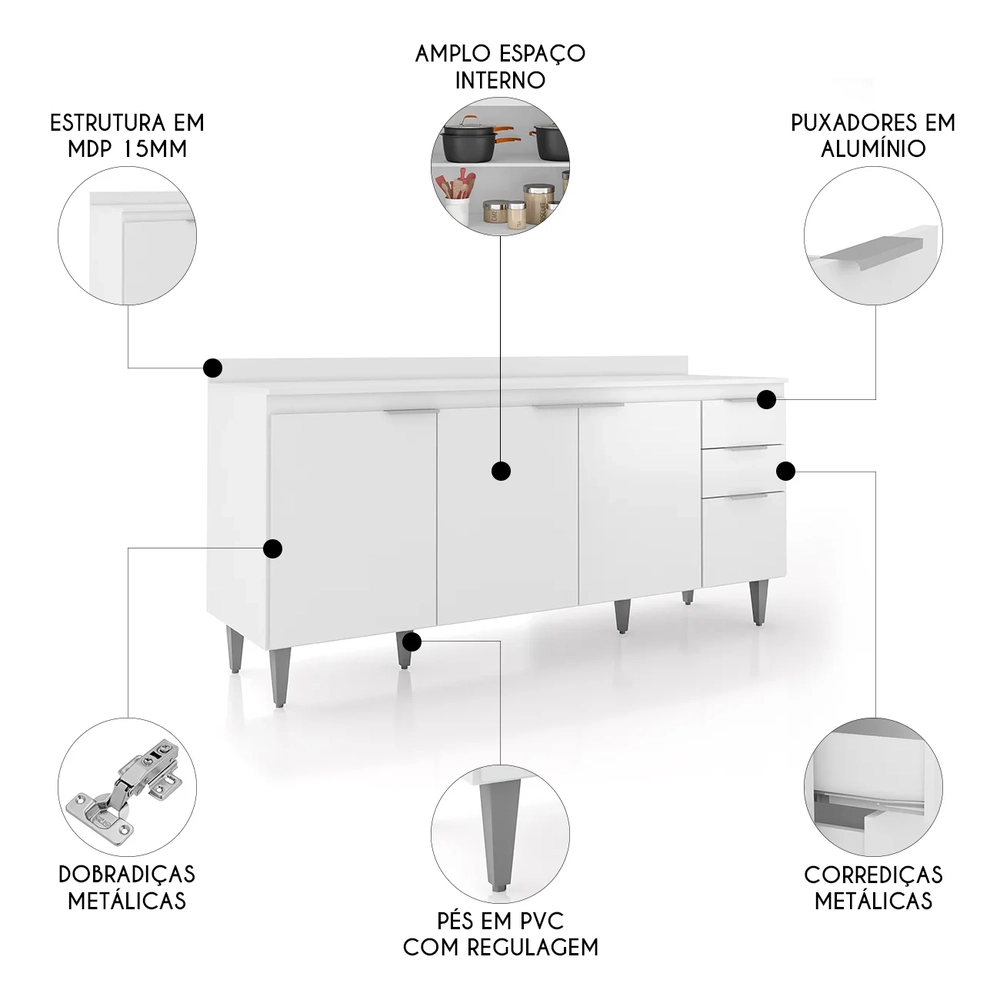 AMPLO ESPAÇO INTERNO

ESTRUTURA EM MDP 15MM

PUXADORES EM ALUMÍNIO

DOBRADIÇAS METÁLICAS

PÉS EM PVC COM REGULAGEM

CORREDIÇAS METÁLICAS