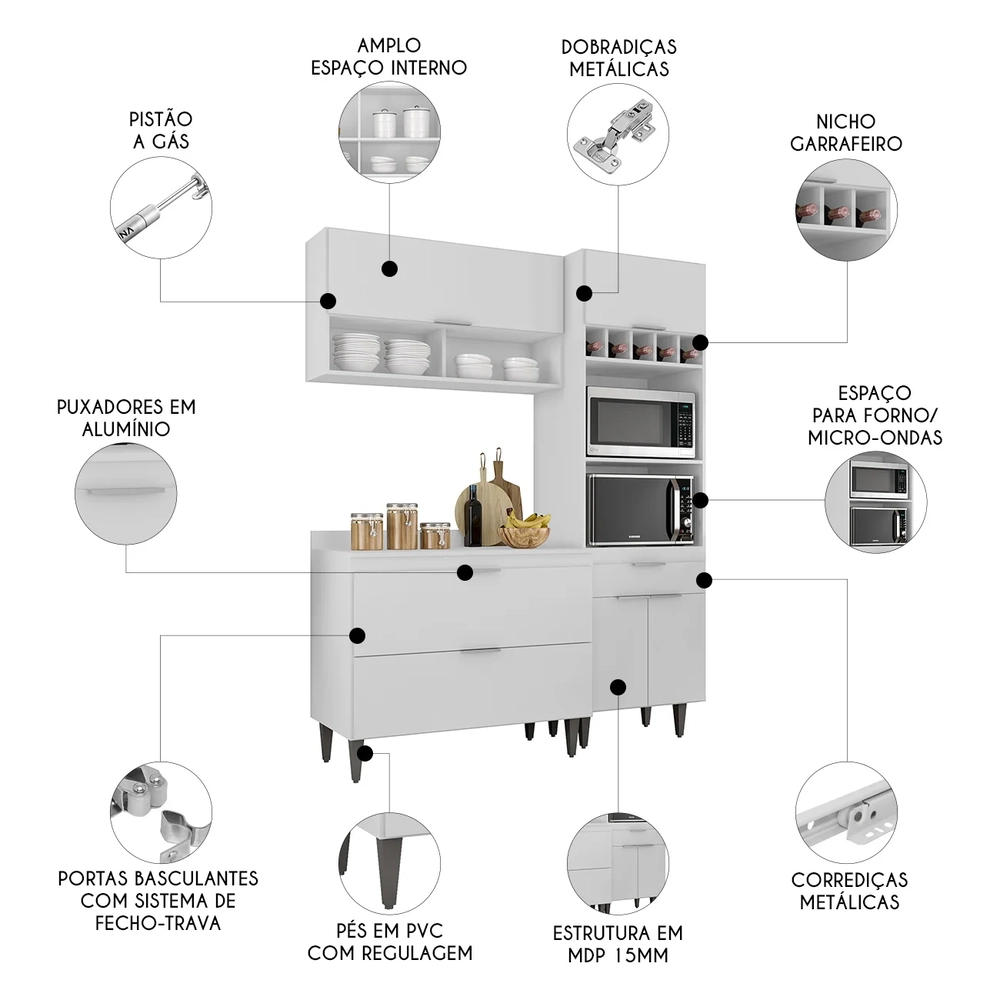 AMPLO
ESPAÇO INTERNO

DOBRADIÇAS
METÁLICAS

PISTÃO
A GÁS

NICHO
GARRAFEIRO

PUXADORES EM
ALUMÍNIO

ESPAÇO
PARA FORNO/
MICRO-ONDAS

PORTAS BASCULANTES
COM SISTEMA DE
FECHO-TRAVA

PÉS EM PVC
COM REGULAGEM

ESTRUTURA EM
MDP 15MM

CORREDIÇAS
METÁLICAS