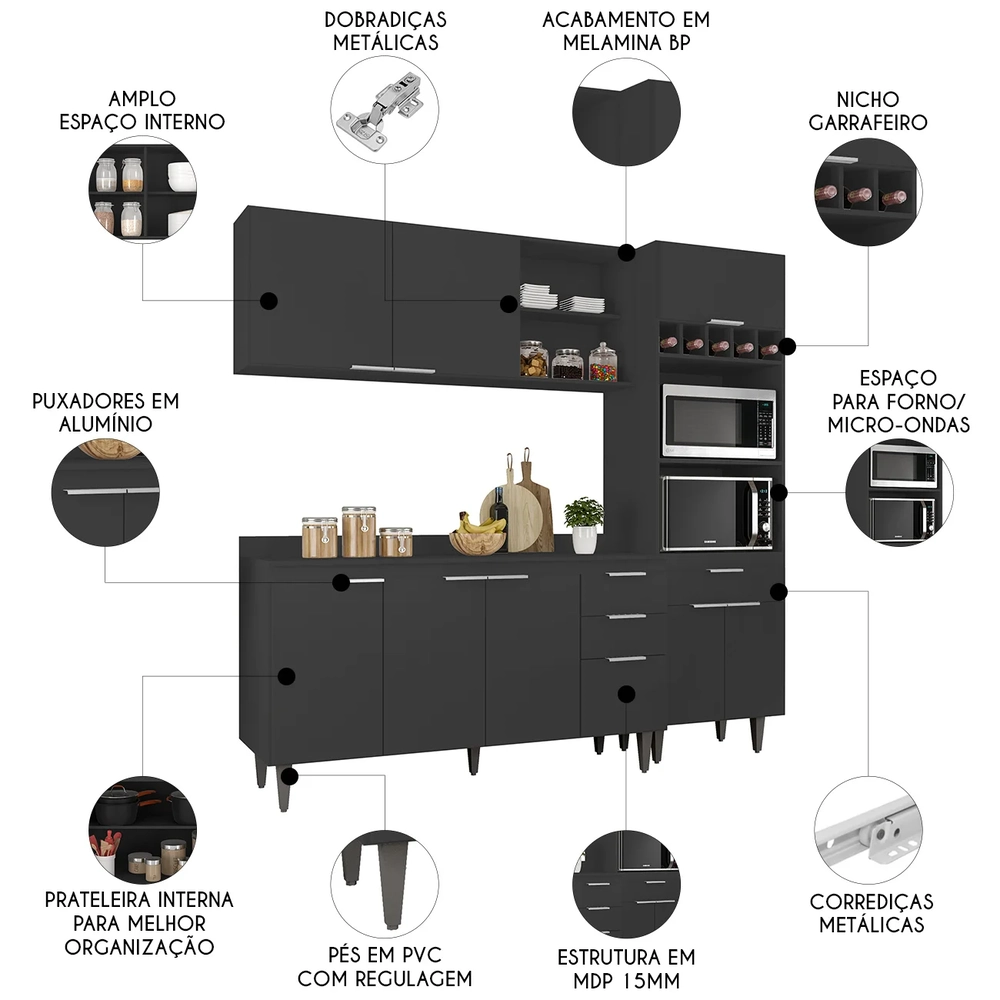 DOBRADIÇAS METÁLICAS

ACABAMENTO EM MELAMINA BP

AMPLO ESPAÇO INTERNO

NICHO GARRAFEIRO

PUXADORES EM ALUMÍNIO

ESPAÇO PARA FORNO/ MICRO-ONDAS

PRATELEIRA INTERNA PARA MELHOR ORGANIZAÇÃO

PÉS EM PVC COM REGULAGEM

ESTRUTURA EM MDP 15MM

CORREDIÇAS METÁLICAS