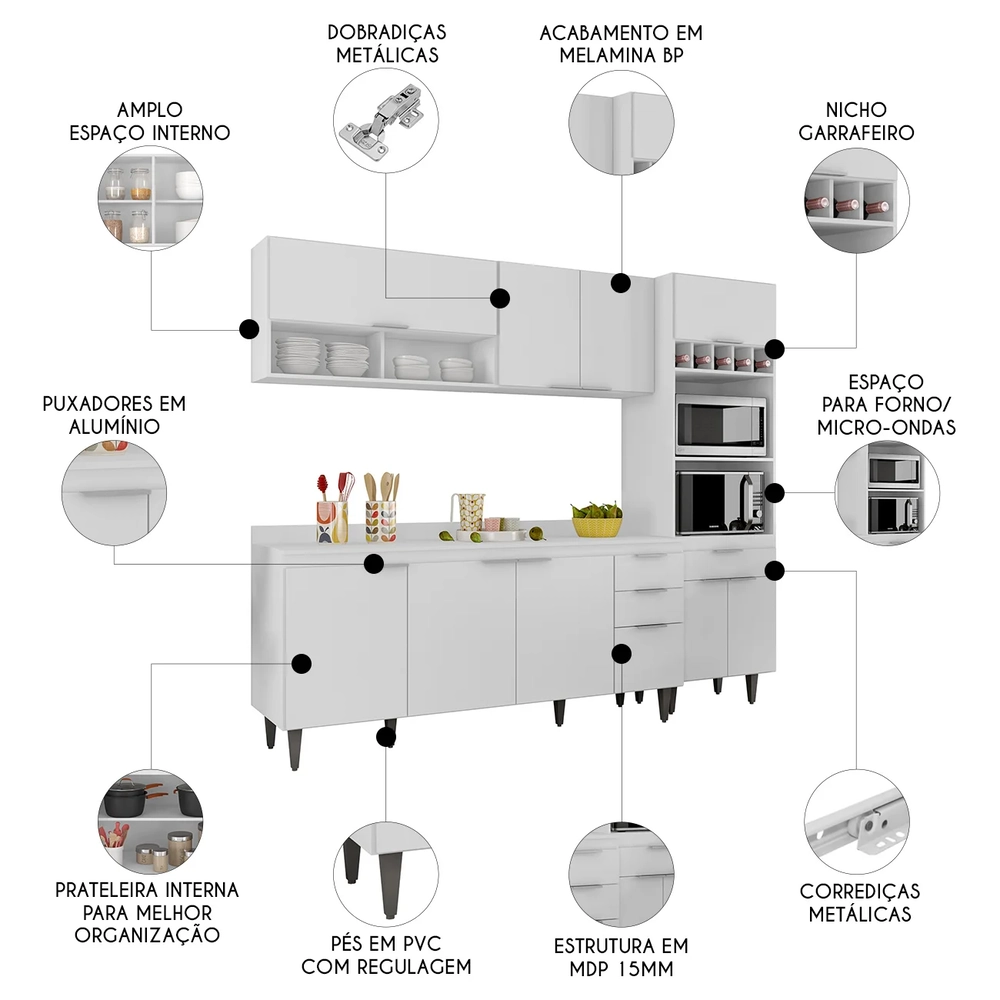 DOBRADIÇAS METÁLICAS

ACABAMENTO EM MELAMINA BP

AMPLO ESPAÇO INTERNO

NICHO GARRAFEIRO

PUXADORES EM ALUMÍNIO

ESPAÇO PARA FORNO/ MICRO-ONDAS

PRATELEIRA INTERNA PARA MELHOR ORGANIZAÇÃO

PÉS EM PVC COM REGULAGEM

ESTRUTURA EM MDP 15MM

CORREDIÇAS METÁLICAS