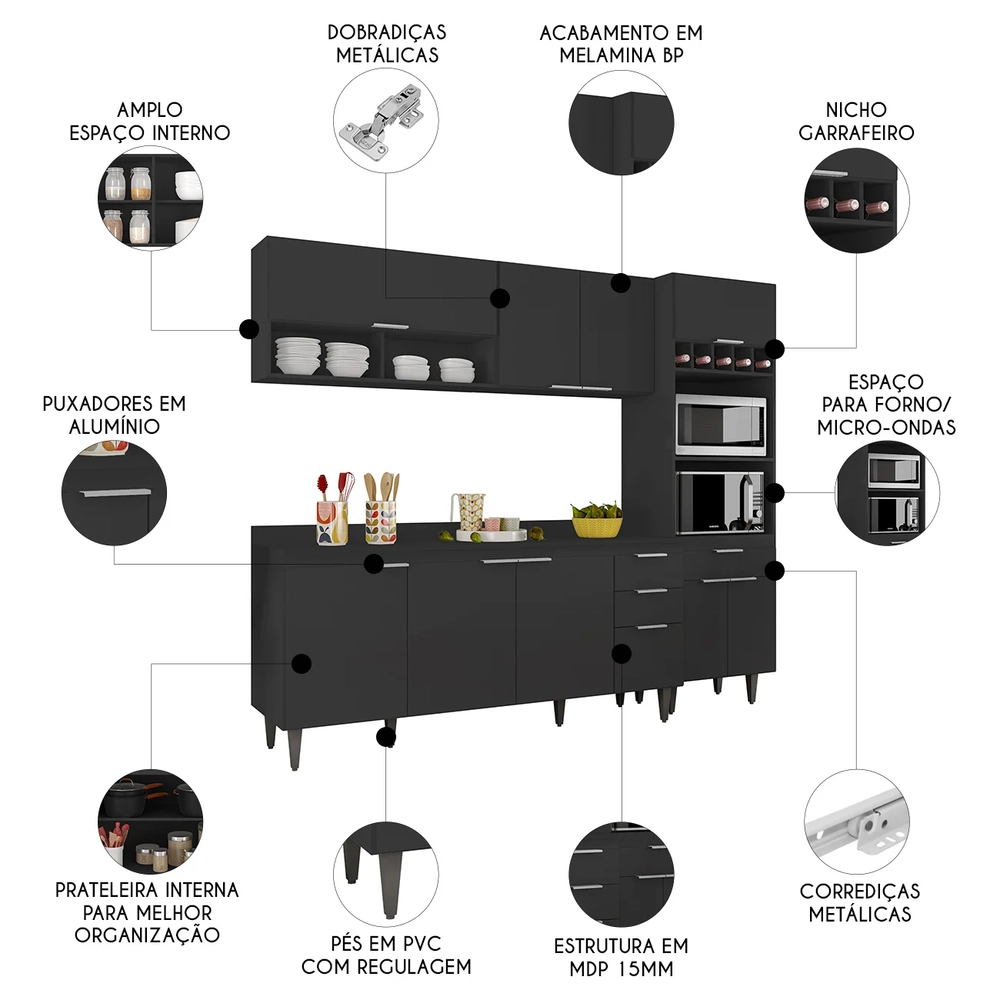 DOBRADIÇAS METÁLICAS

ACABAMENTO EM MELAMINA BP

AMPLO ESPAÇO INTERNO

NICHO GARRAFEIRO

PUXADORES EM ALUMÍNIO

ESPAÇO PARA FORNO/ MICRO-ONDAS

PRATELEIRA INTERNA PARA MELHOR ORGANIZAÇÃO

PÉS EM PVC COM REGULAGEM

ESTRUTURA EM MDP 15MM

CORREDIÇAS METÁLICAS