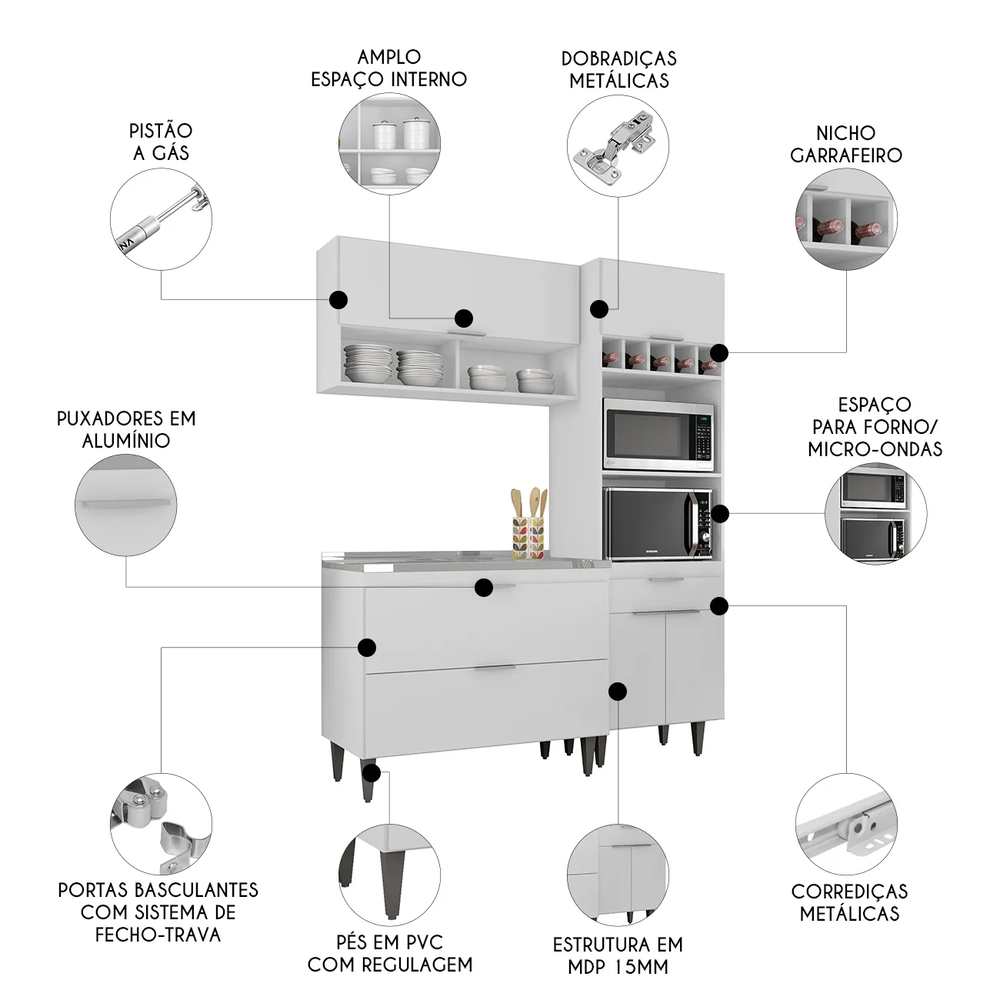 AMPLO
ESPAÇO INTERNO

DOBRADIÇAS
METÁLICAS

PISTÃO
A GÁS

NICHO
GARRAFEIRO

PUXADORES EM
ALUMÍNIO

ESPAÇO
PARA FORNO/
MICRO-ONDAS

PORTAS BASCULANTES
COM SISTEMA DE
FECHO-TRAVA

PÉS EM PVC
COM REGULAGEM

ESTRUTURA EM
MDP 15MM

CORREDIÇAS
METÁLICAS