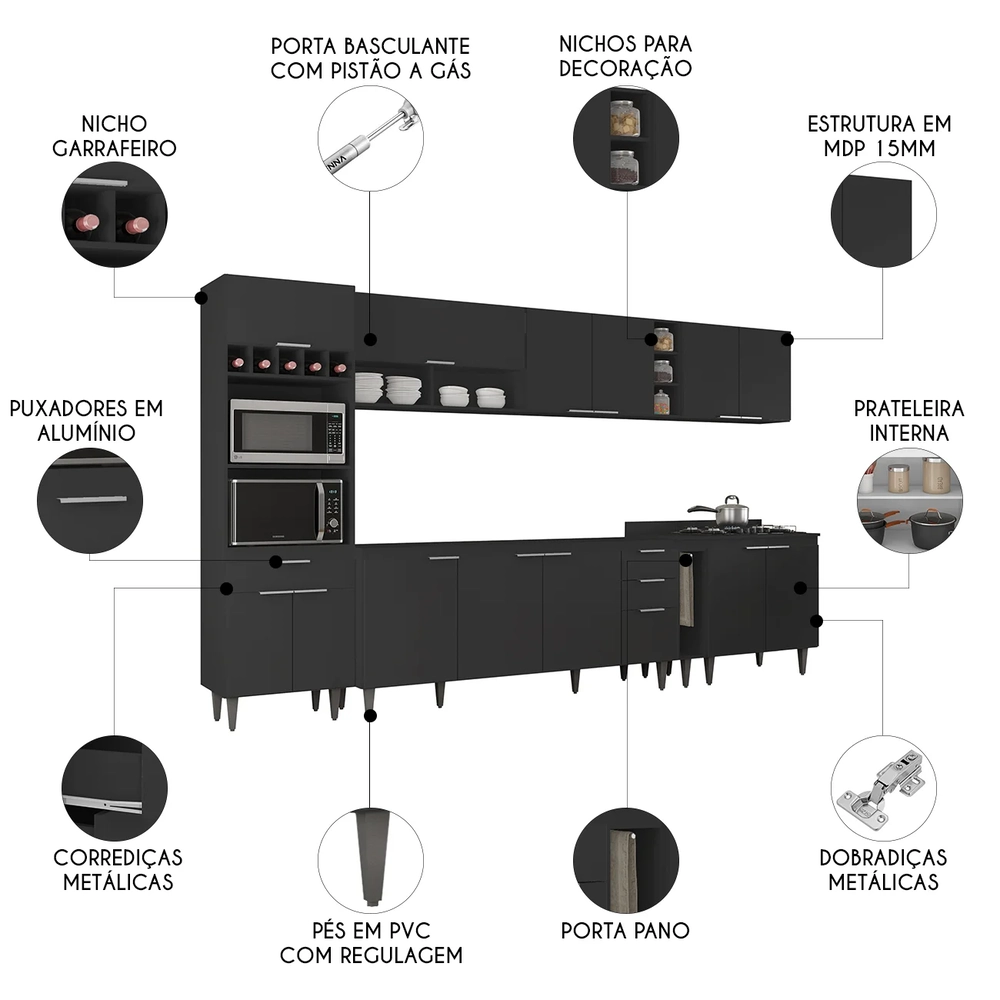 PORTA BASCULANTE COM PISTÃO A GÁS

NICHOS PARA DECORAÇÃO

NICHO GARRAFEIRO

ESTRUTURA EM MDP 15MM

PUXADORES EM ALUMÍNIO

PRATELEIRA INTERNA

CORREDIÇAS METÁLICAS

DOBRADIÇAS METÁLICAS

PÉS EM PVC COM REGULAGEM

PORTA PANO