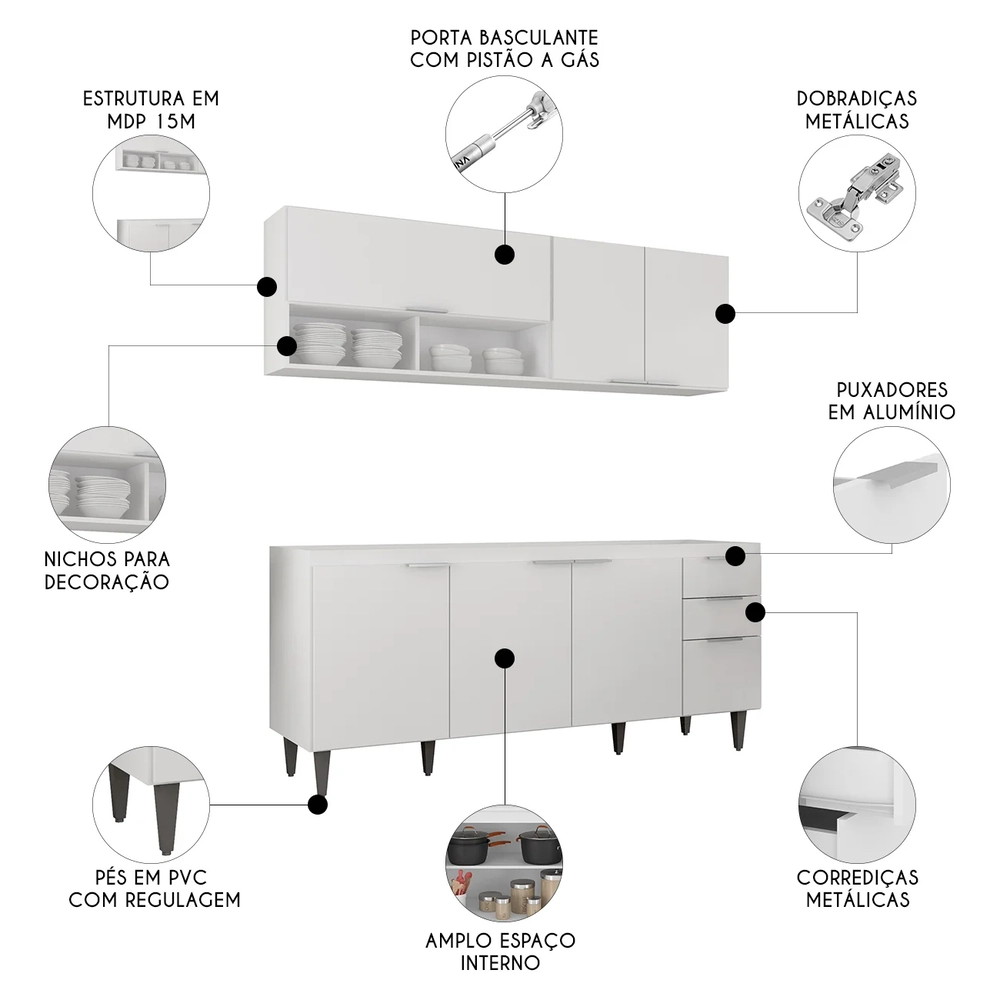 PORTA BASCULANTE
COM PISTÃO A GÁS

ESTRUTURA EM
MDP 15M

DOBRADIÇAS
METÁLICAS

PUXADORES
EM ALUMÍNIO

NICHOS PARA
DECORAÇÃO

PÉS EM PVC
COM REGULAGEM

AMPLO ESPAÇO
INTERNO

CORREDIÇAS
METÁLICAS