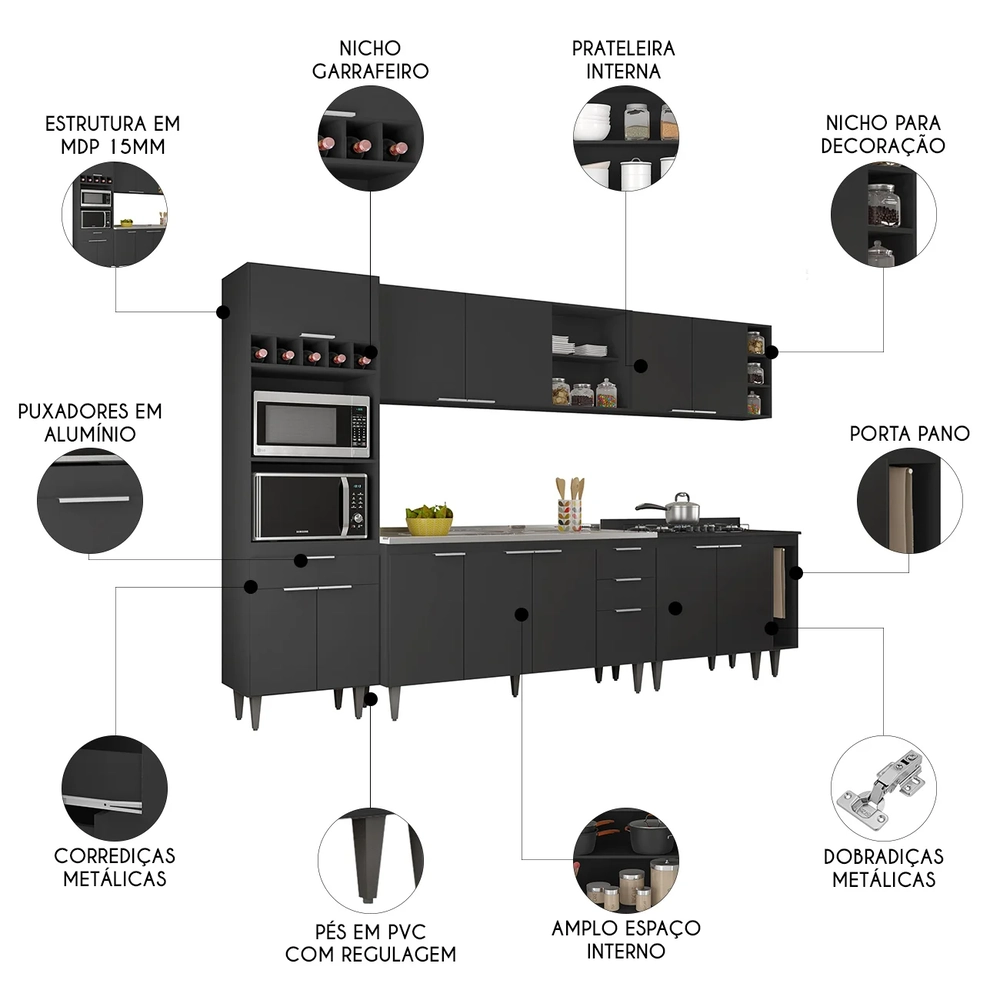 NICHO GARRAFEIRO

PRATELEIRA INTERNA

ESTRUTURA EM MDP 15MM

NICHO PARA DECORAÇÃO

PUXADORES EM ALUMÍNIO

PORTA PANO

CORREDIÇAS METÁLICAS

PÉS EM PVC COM REGULAGEM

AMPLO ESPAÇO INTERNO

DOBRADIÇAS METÁLICAS