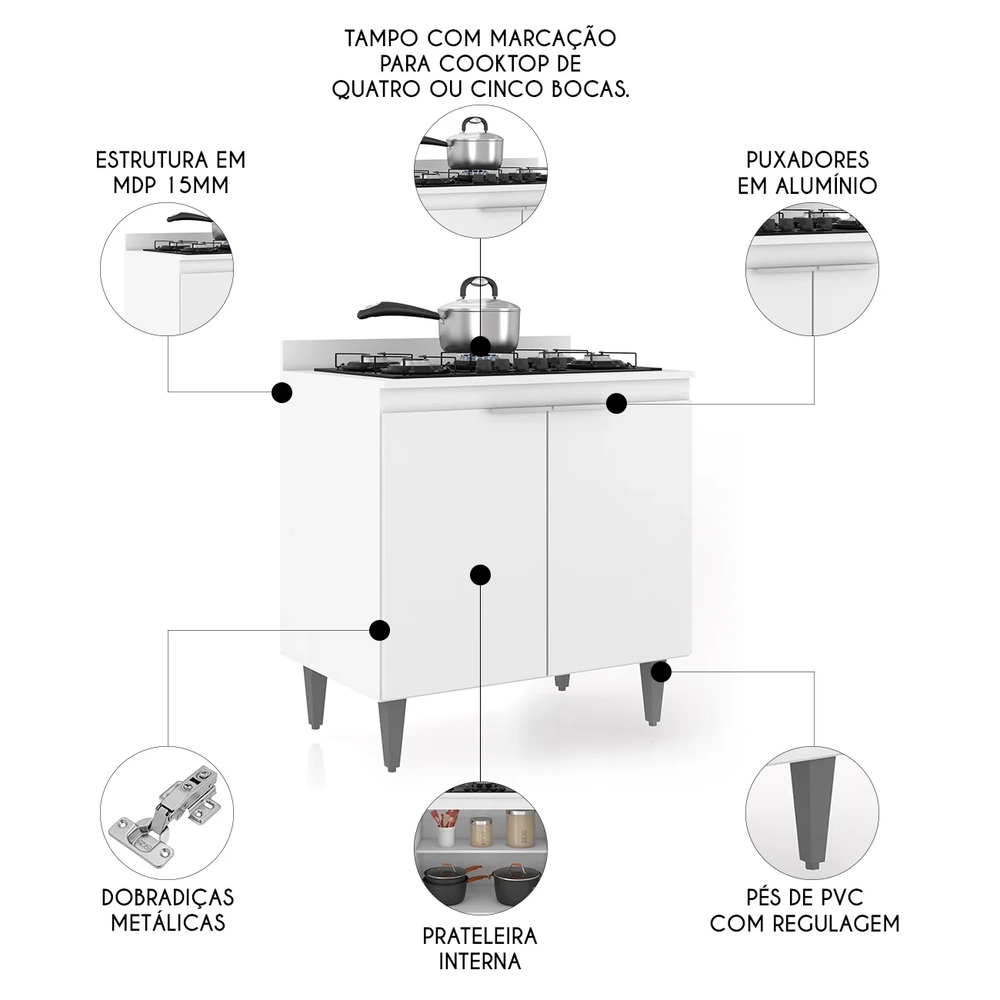 TAMPO COM MARCAÇÃO PARA COOKTOP DE QUATRO OU CINCO BOCAS.

ESTRUTURA EM MDP 15MM

PUXADORES EM ALUMÍNIO

DOBRADIÇAS METÁLICAS

PRATELEIRA INTERNA

PÉS DE PVC COM REGULAGEM