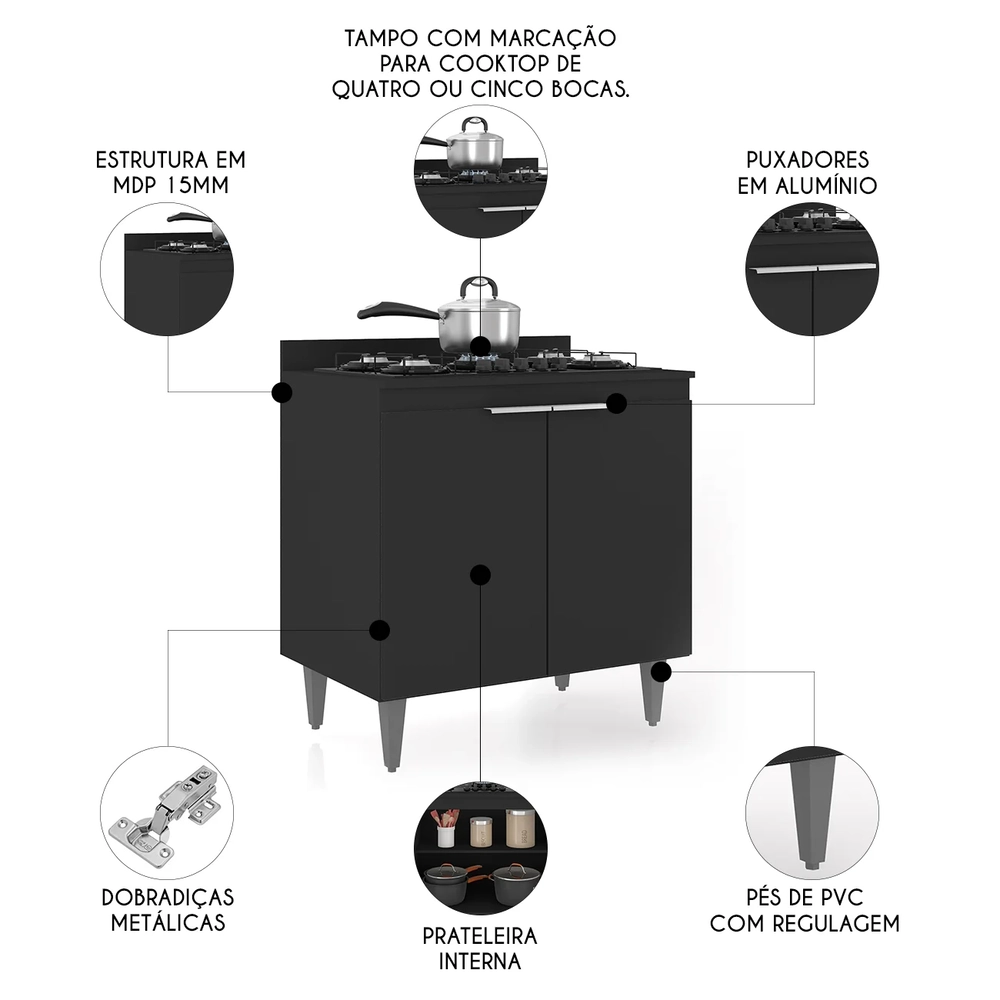 TAMPO COM MARCAÇÃO PARA COOKTOP DE QUATRO OU CINCO BOCAS.

ESTRUTURA EM MDP 15MM

PUXADORES EM ALUMÍNIO

DOBRADIÇAS METÁLICAS

PRATELEIRA INTERNA

PÉS DE PVC COM REGULAGEM