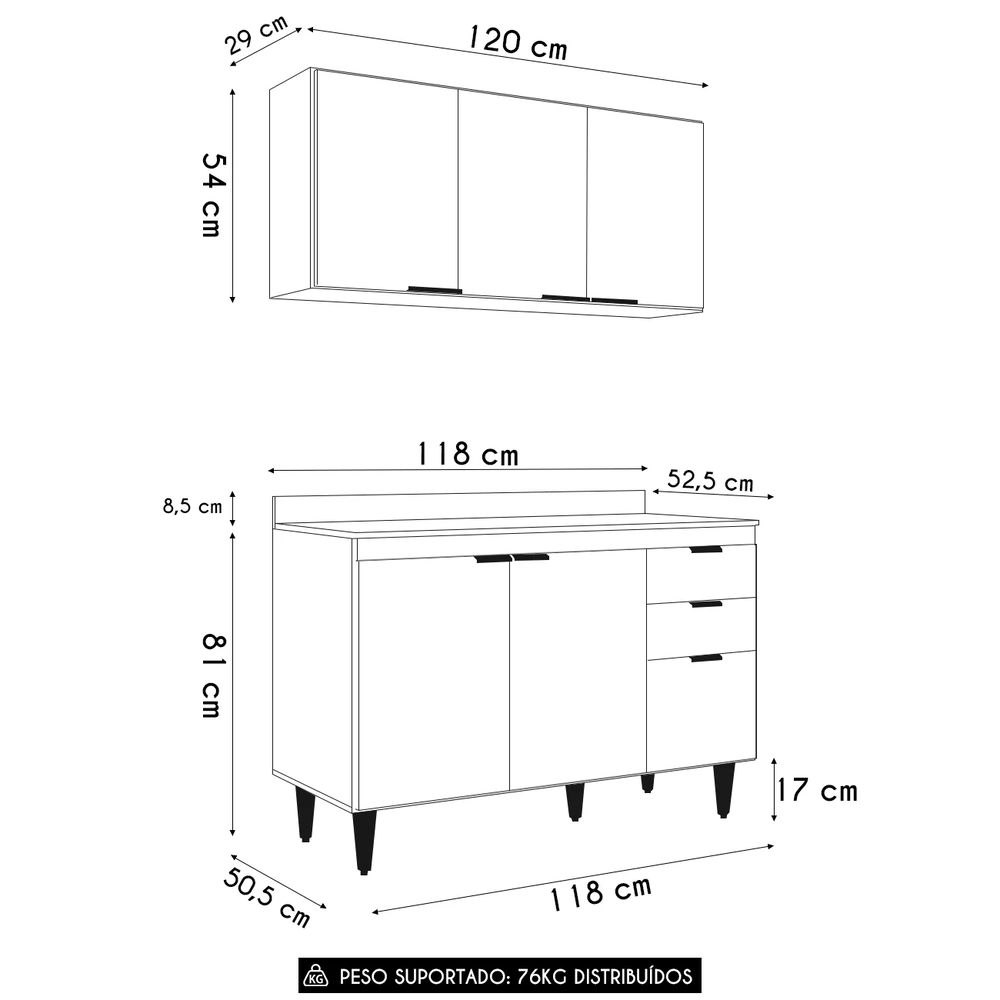 29 cm
120 cm
54 cm

118 cm
52,5 cm
8,5 cm
81 cm
17 cm
50,5 cm
118 cm

KG PESO SUPORTADO: 76KG DISTRIBUÍDOS