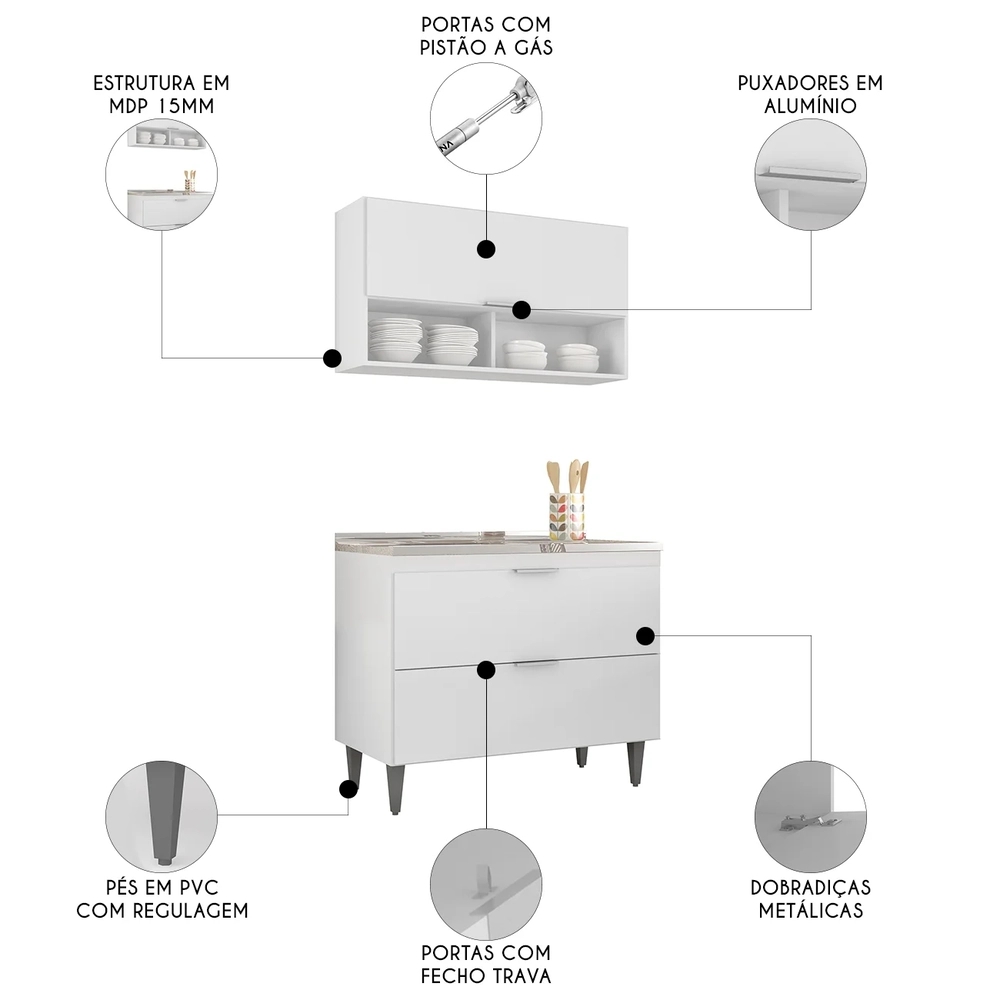 PORTAS COM
PISTÃO A GÁS

ESTRUTURA EM
MDP 15MM

PUXADORES EM
ALUMÍNIO

PÉS EM PVC
COM REGULAGEM

PORTAS COM
FECHO TRAVA

DOBRADIÇAS
METÁLICAS