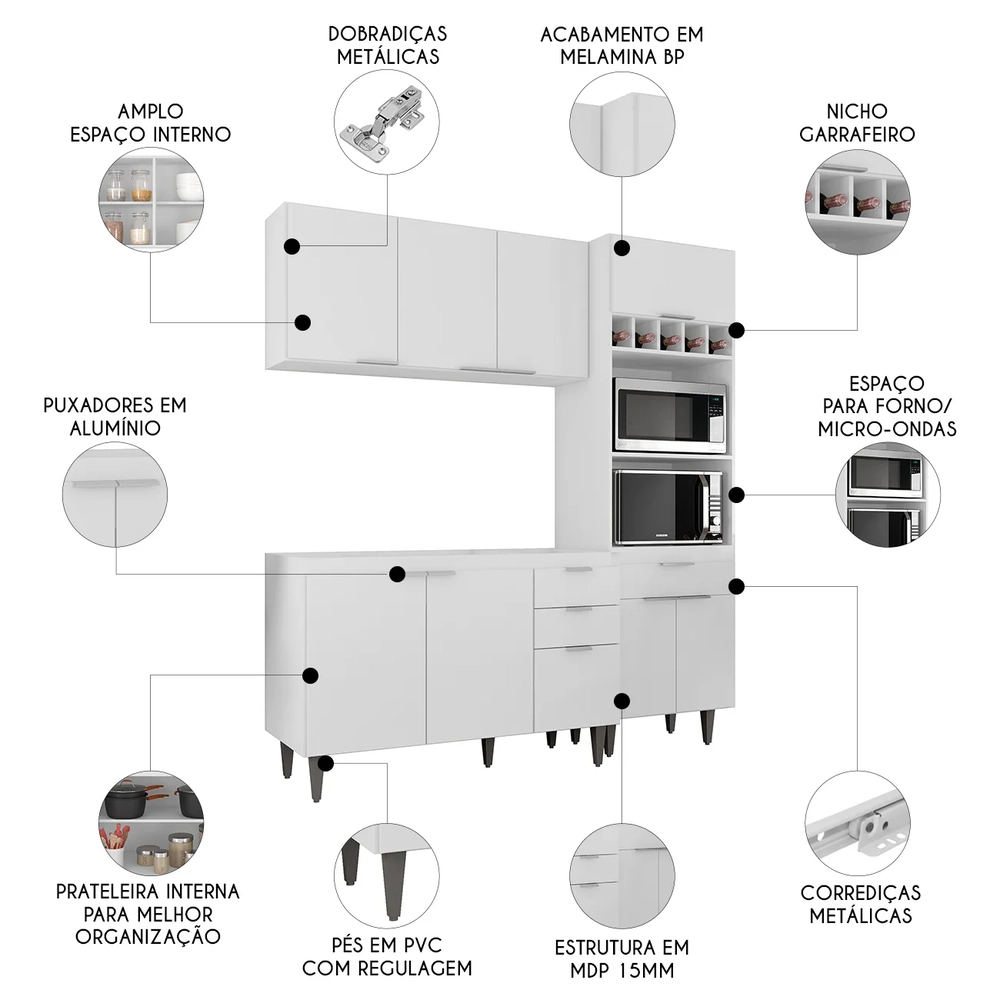 DOBRADIÇAS METÁLICAS

ACABAMENTO EM MELAMINA BP

AMPLO ESPAÇO INTERNO

NICHO GARRAFEIRO

PUXADORES EM ALUMÍNIO

ESPAÇO PARA FORNO/ MICRO-ONDAS

PRATELEIRA INTERNA PARA MELHOR ORGANIZAÇÃO

PÉS EM PVC COM REGULAGEM

ESTRUTURA EM MDP 15MM

CORREDIÇAS METÁLICAS