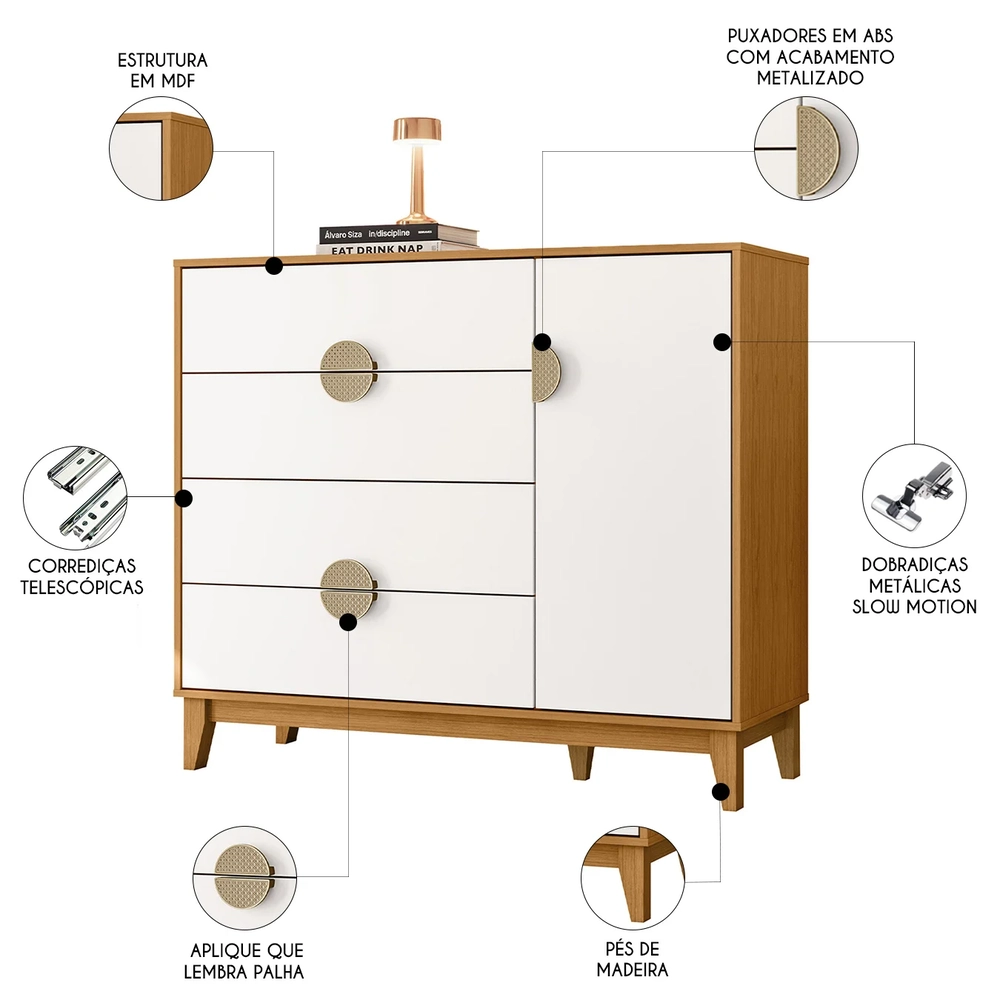 ESTRUTURA EM MDF

PUXADORES EM ABS COM ACABAMENTO METALIZADO

Álvaro Siza in/discipline
EAT DRINK NAP

CORREDIÇAS TELESCÓPICAS

DOBRADIÇAS METÁLICAS SLOW MOTION

APLIQUE QUE LEMBRA PALHA

PÉS DE MADEIRA