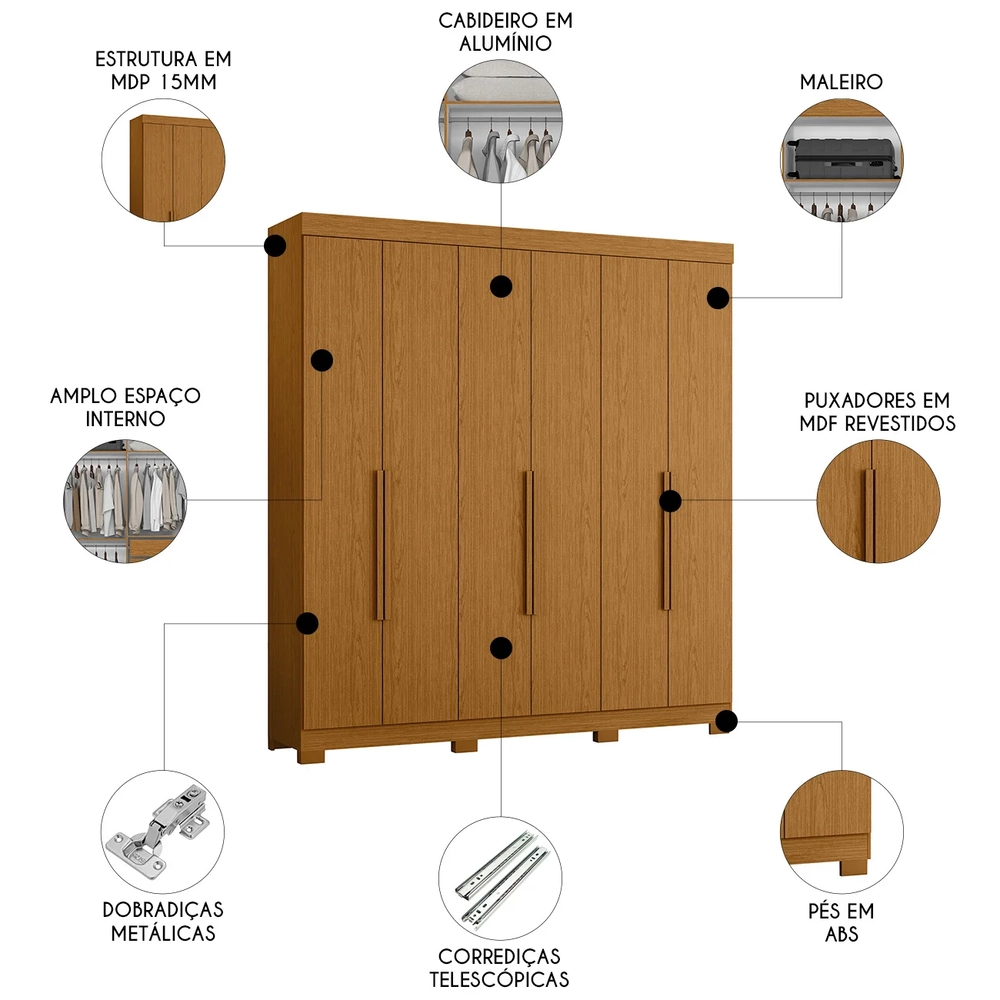 ESTRUTURA EM MDP 15MM

CABIDEIRO EM ALUMÍNIO

MALEIRO

AMPLO ESPAÇO INTERNO

PUXADORES EM MDF REVESTIDOS

DOBRADIÇAS METÁLICAS

CORREDIÇAS TELESCÓPICAS

PÉS EM ABS