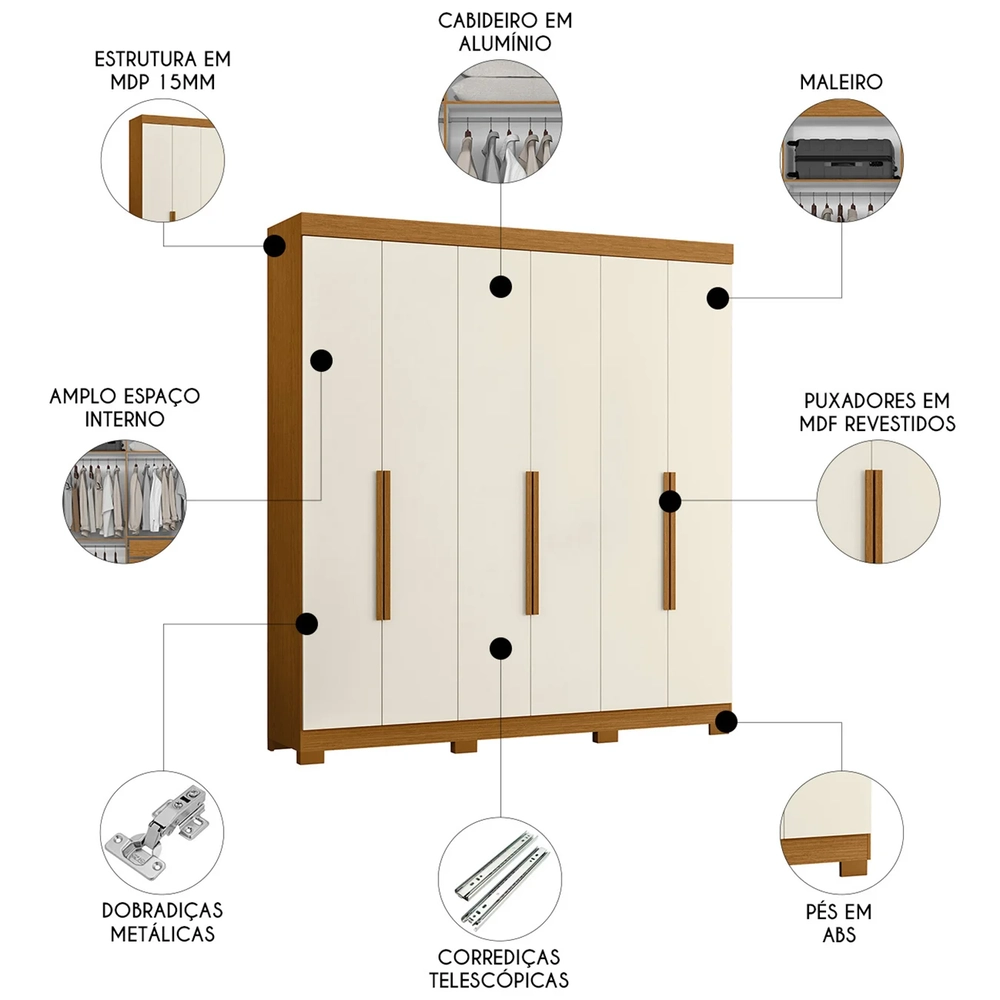 ESTRUTURA EM MDP 15MM

CABIDEIRO EM ALUMÍNIO

MALEIRO

AMPLO ESPAÇO INTERNO

PUXADORES EM MDF REVESTIDOS

DOBRADIÇAS METÁLICAS

CORREDIÇAS TELESCÓPICAS

PÉS EM ABS