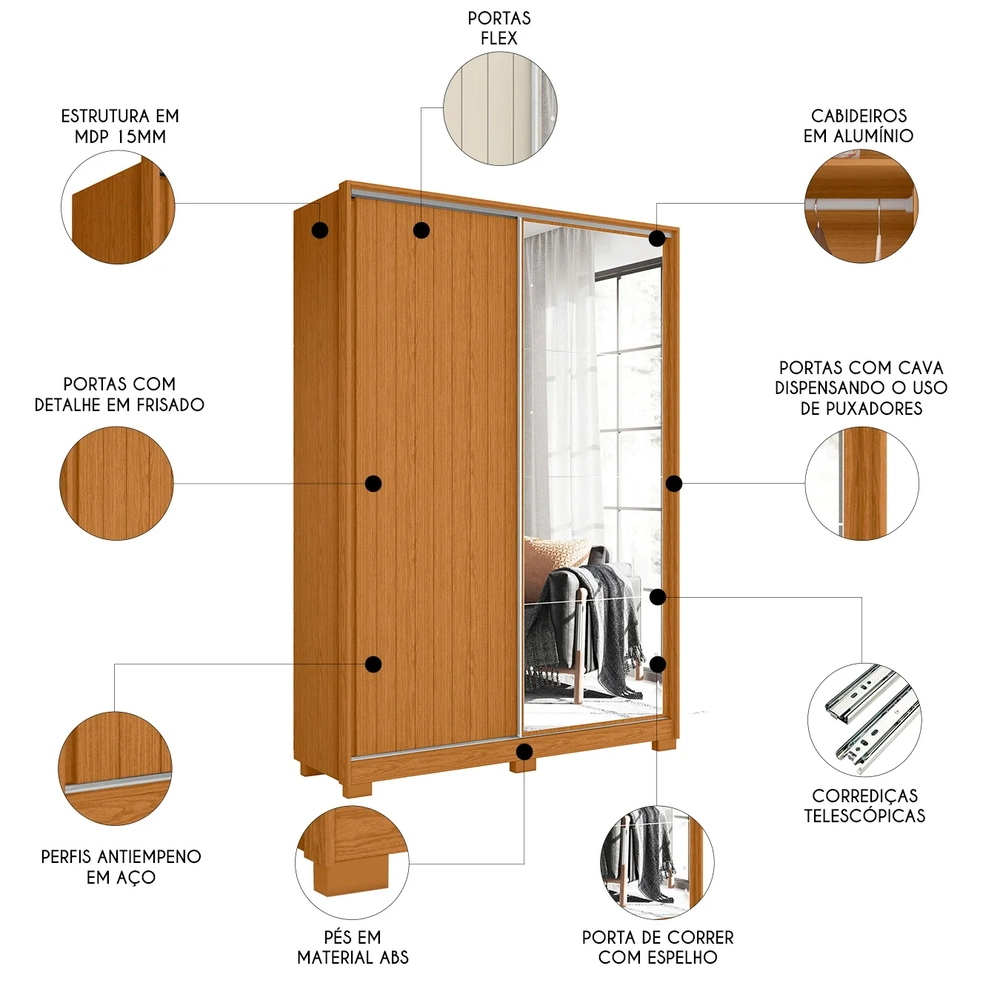 PORTAS FLEX

ESTRUTURA EM MDP 15MM

CABIDEIROS EM ALUMÍNIO

PORTAS COM DETALHE EM FRISADO

PORTAS COM CAVA DISPENSANDO O USO DE PUXADORES

CORREDIÇAS TELESCÓPICAS

PERFIS ANTIEMPENO EM AÇO

PÉS EM MATERIAL ABS

PORTA DE CORRER COM ESPELHO