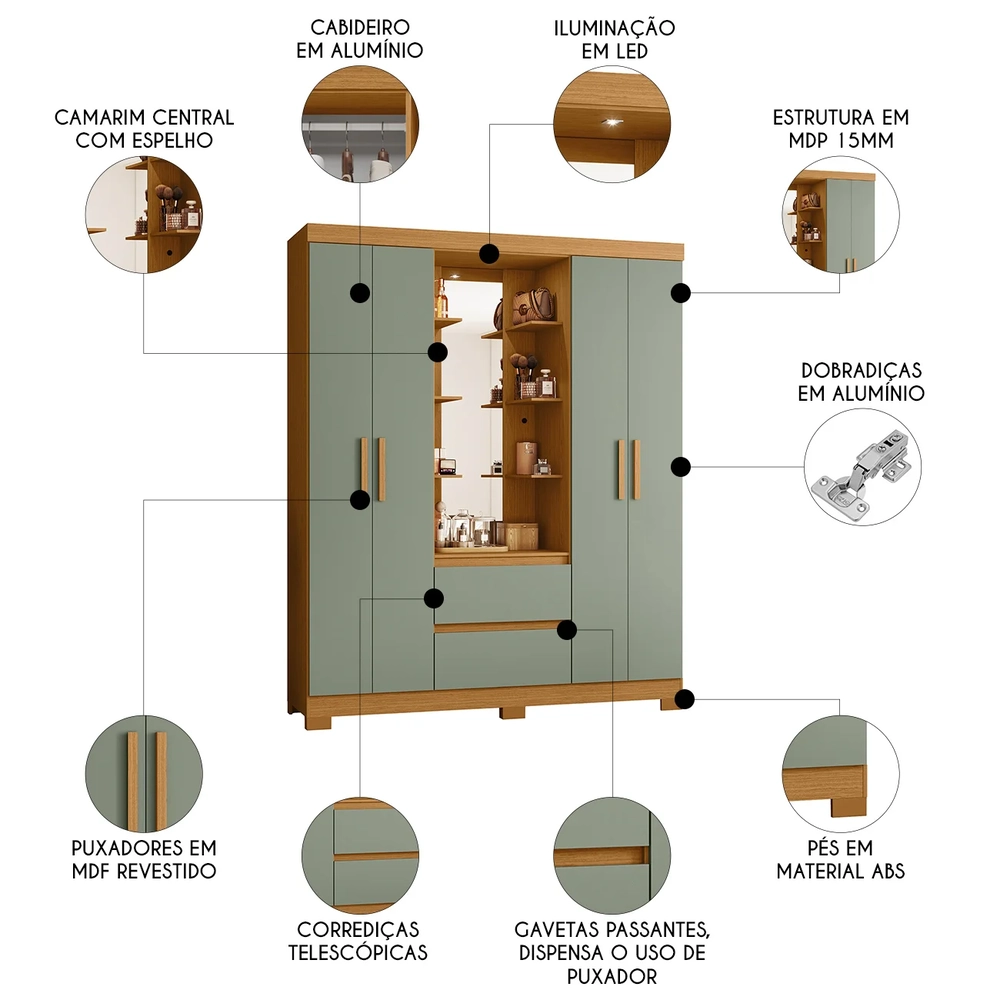 CABIDEIRO EM ALUMÍNIO

ILUMINAÇÃO EM LED

CAMARIM CENTRAL COM ESPELHO

ESTRUTURA EM MDP 15MM

DOBRADIÇAS EM ALUMÍNIO

PUXADORES EM MDF REVESTIDO

CORREDIÇAS TELESCÓPICAS

GAVETAS PASSANTES, DISPENSA O USO DE PUXADOR

PÉS EM MATERIAL ABS