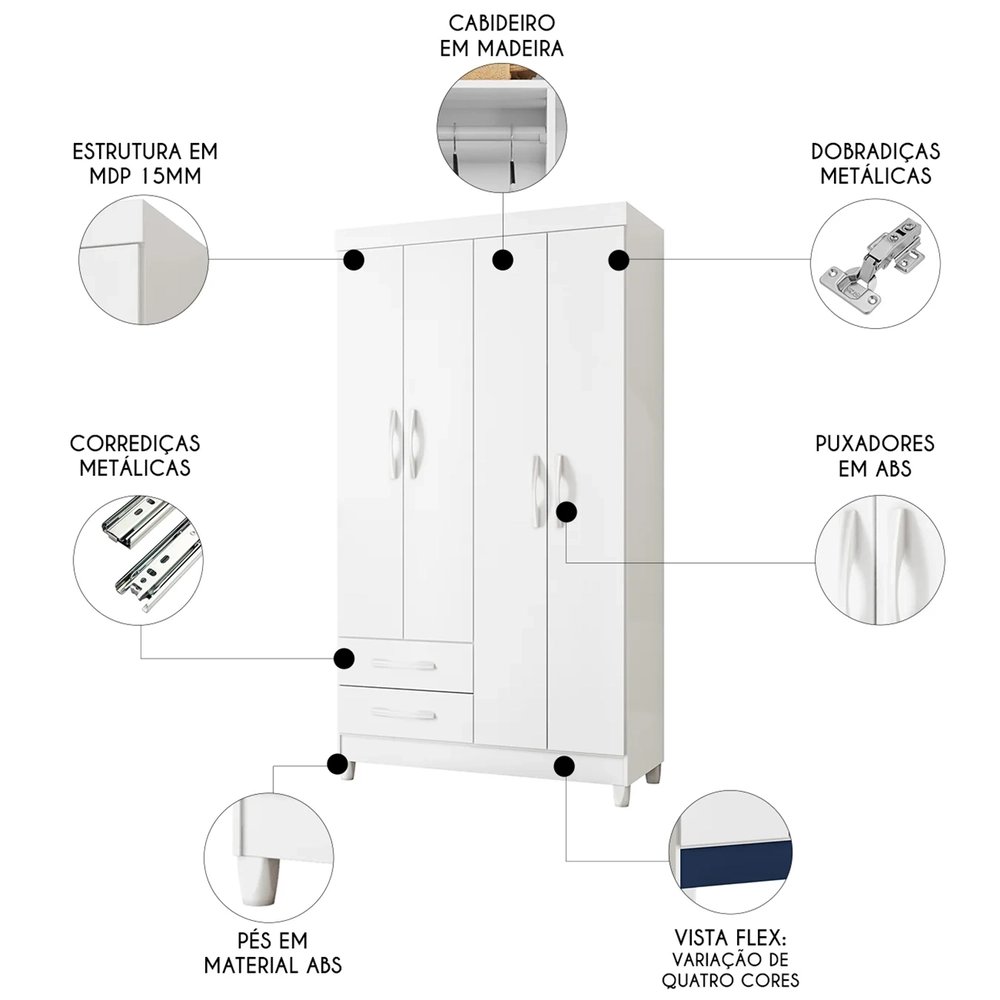 CABIDEIRO EM MADEIRA

ESTRUTURA EM MDP 15MM

DOBRADIÇAS METÁLICAS

CORREDIÇAS METÁLICAS

PUXADORES EM ABS

PÉS EM MATERIAL ABS

VISTA FLEX: VARIAÇÃO DE QUATRO CORES