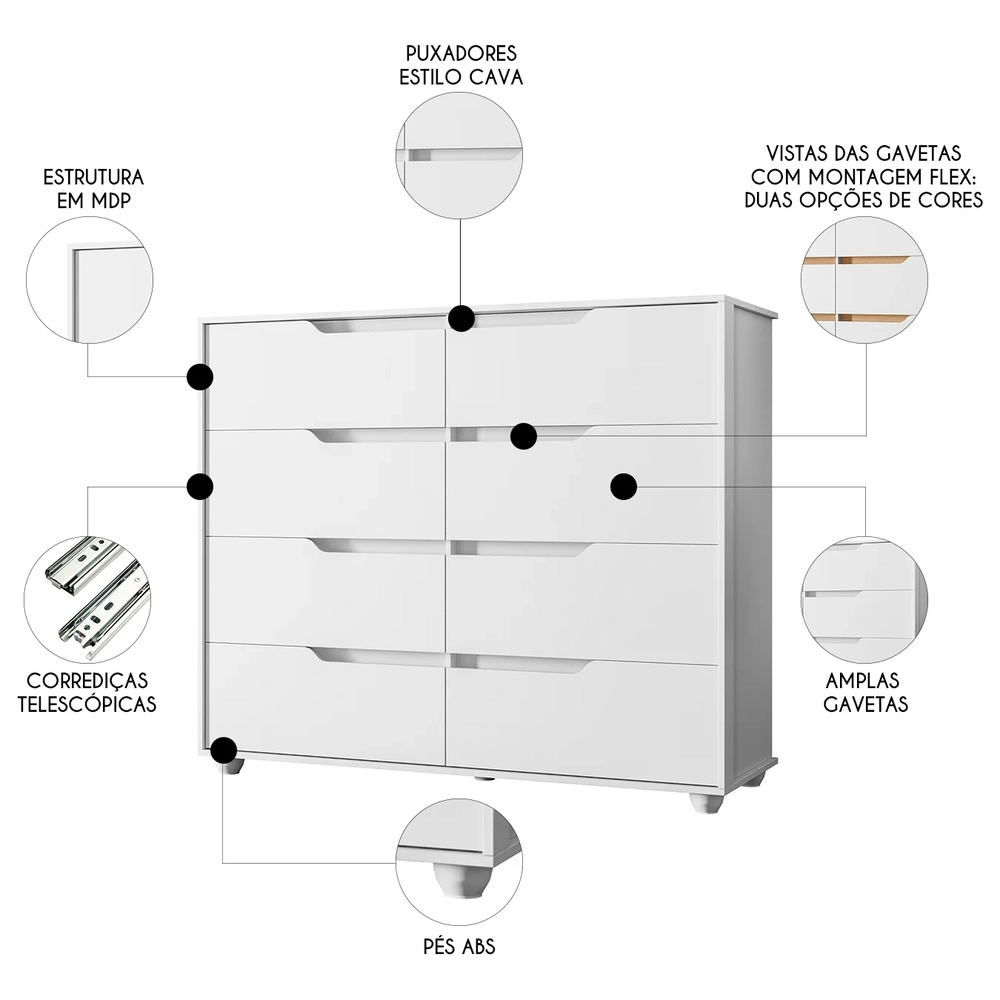 PUXADORES
ESTILO CAVA

ESTRUTURA
EM MDP

VISTAS DAS GAVETAS
COM MONTAGEM FLEX:
DUAS OPÇÕES DE CORES

CORREDIÇAS
TELESCÓPICAS

AMPLAS
GAVETAS

PÉS ABS