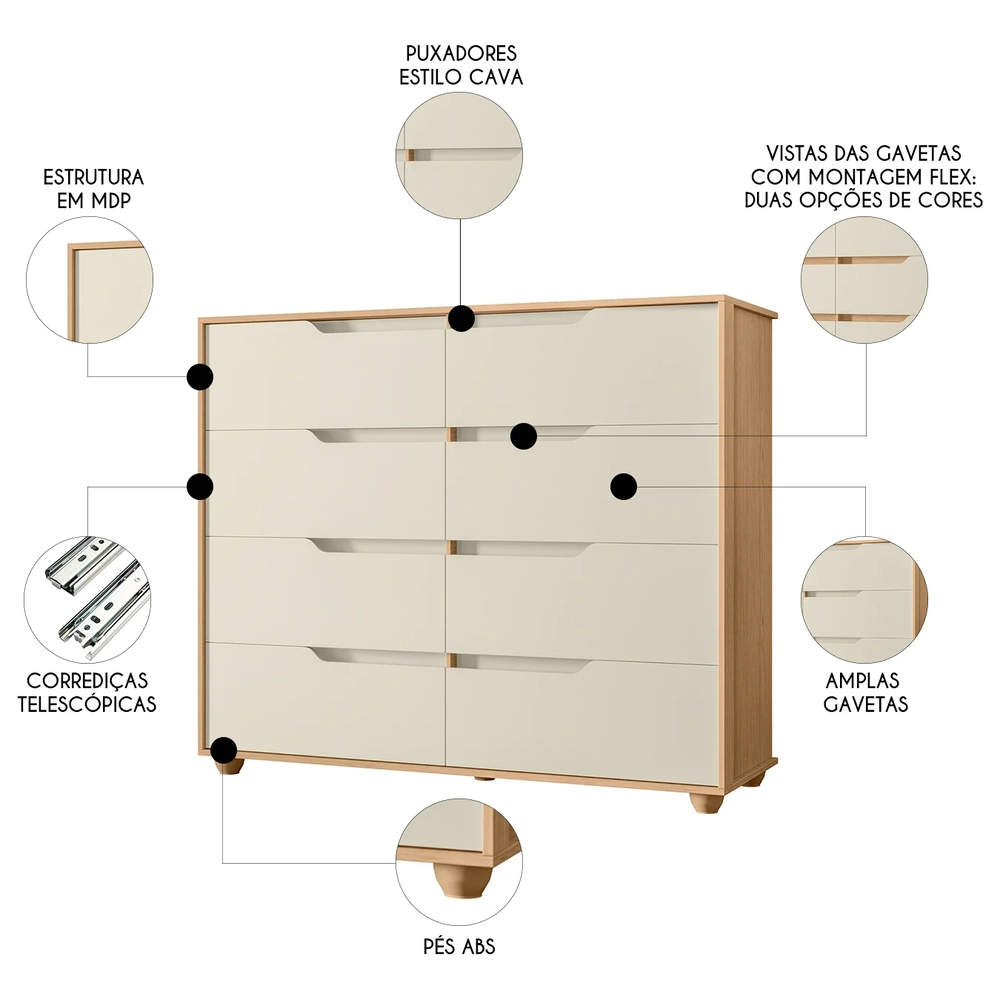 PUXADORES
ESTILO CAVA

ESTRUTURA
EM MDP

VISTAS DAS GAVETAS
COM MONTAGEM FLEX:
DUAS OPÇÕES DE CORES

CORREDIÇAS
TELESCÓPICAS

AMPLAS
GAVETAS

PÉS ABS