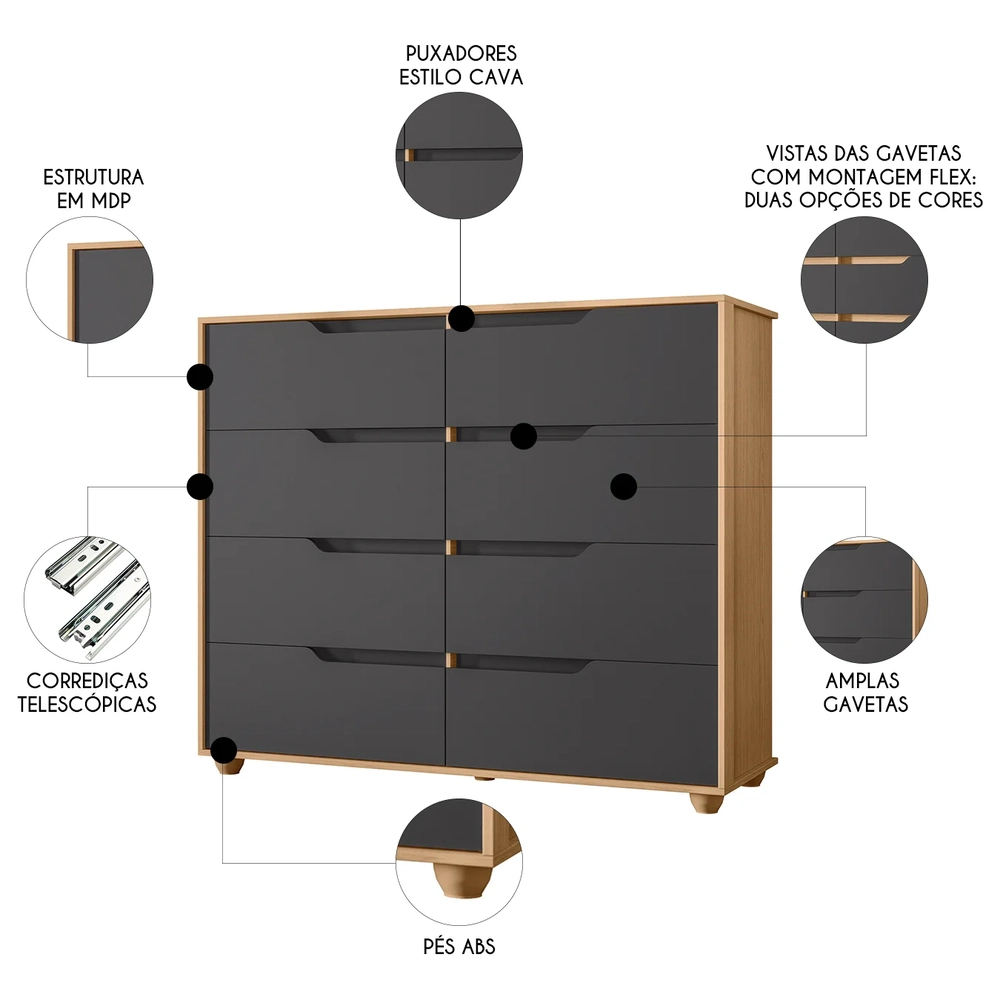 PUXADORES ESTILO CAVA

ESTRUTURA EM MDP

VISTAS DAS GAVETAS COM MONTAGEM FLEX: DUAS OPÇÕES DE CORES

CORREDIÇAS TELESCÓPICAS

AMPLAS GAVETAS

PÉS ABS