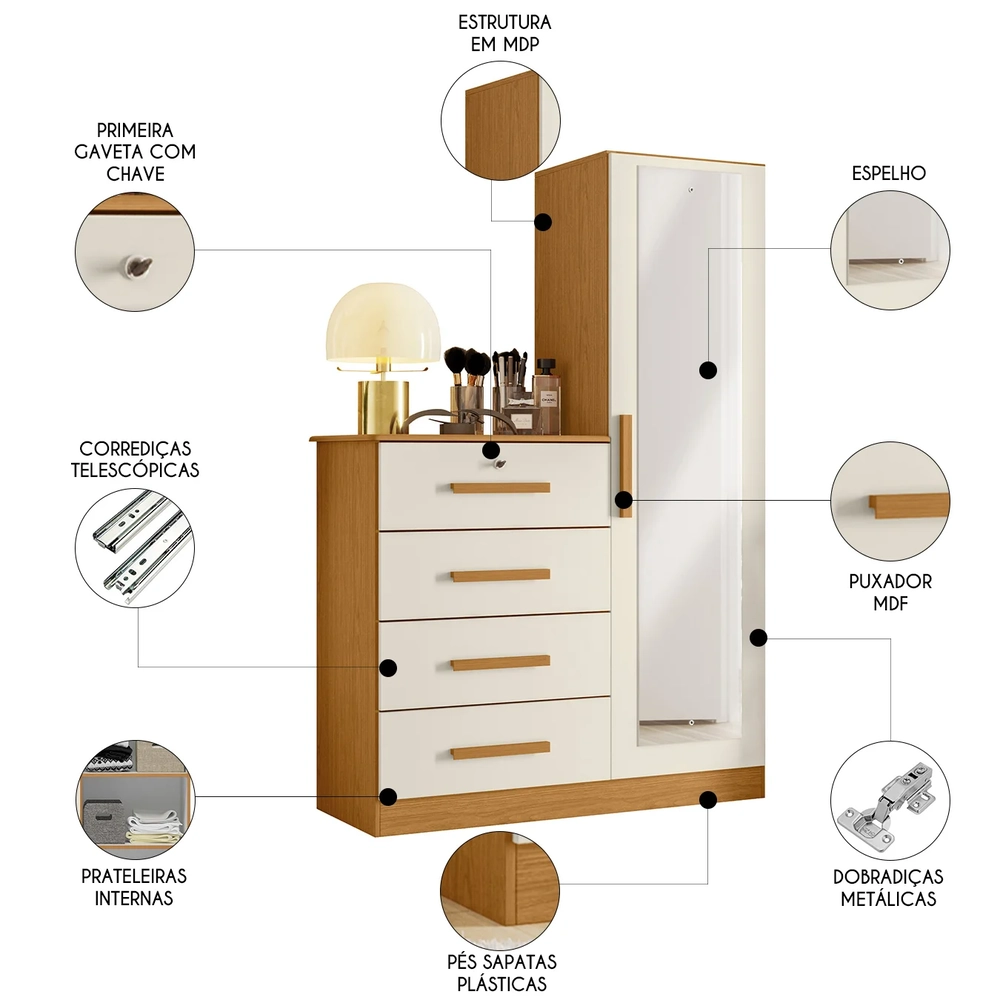 ESTRUTURA EM MDP

PRIMEIRA GAVETA COM CHAVE

ESPELHO

CHANEL

CORREDIÇAS TELESCÓPICAS

PUXADOR MDF

PRATELEIRAS INTERNAS

DOBRADIÇAS METÁLICAS

PÉS SAPATAS PLÁSTICAS