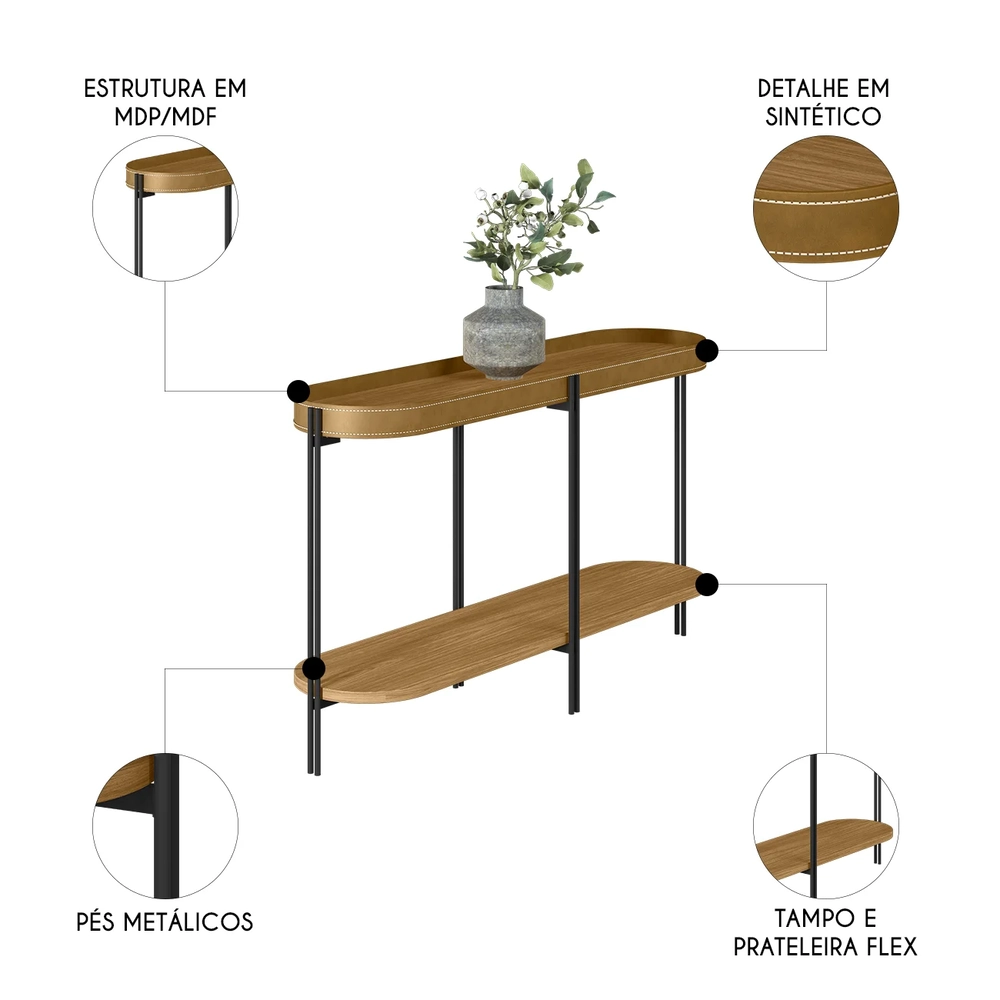 ESTRUTURA EM MDP/MDF

DETALHE EM SINTÉTICO

PÉS METÁLICOS

TAMPO E PRATELEIRA FLEX