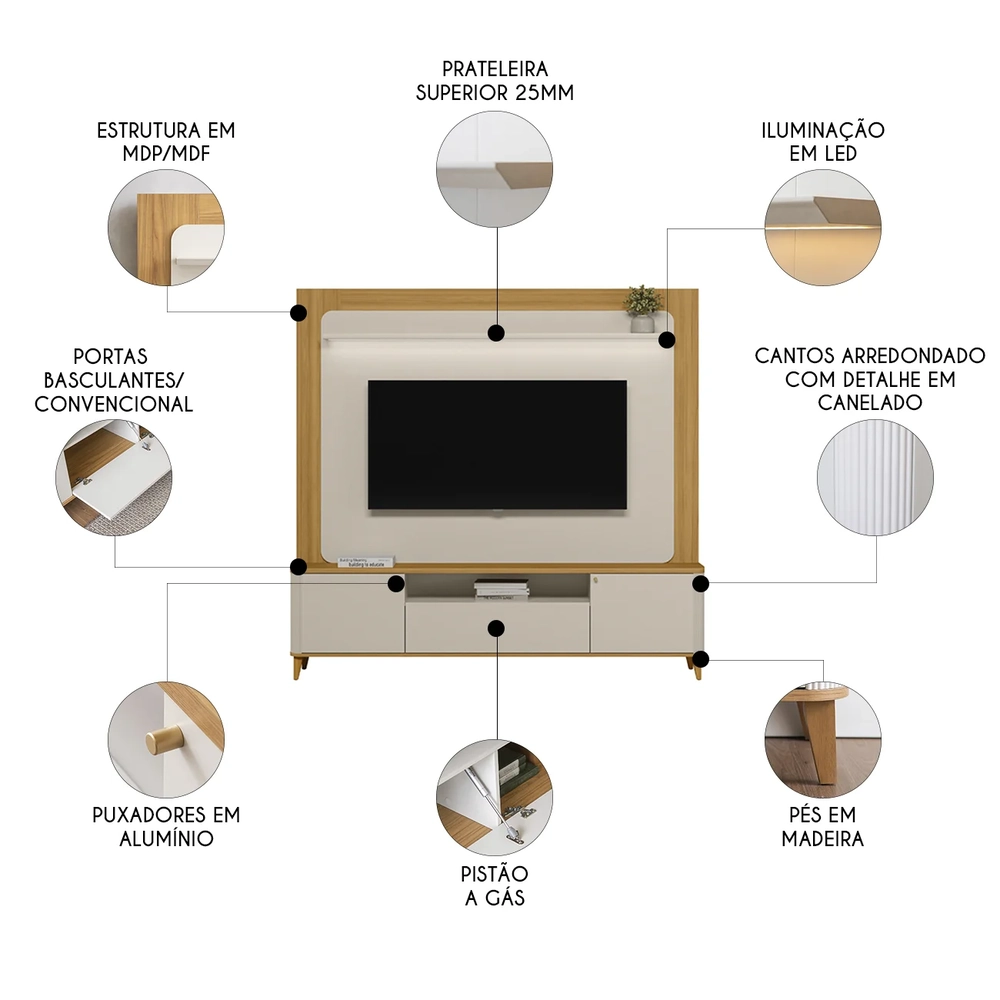 PRATELEIRA SUPERIOR 25MM

ESTRUTURA EM MDP/MDF

ILUMINAÇÃO EM LED

PORTAS BASCULANTES/ CONVENCIONAL

CANTOS ARREDONDADO COM DETALHE EM CANELADO

PUXADORES EM ALUMÍNIO

PISTÃO A GÁS

PÉS EM MADEIRA