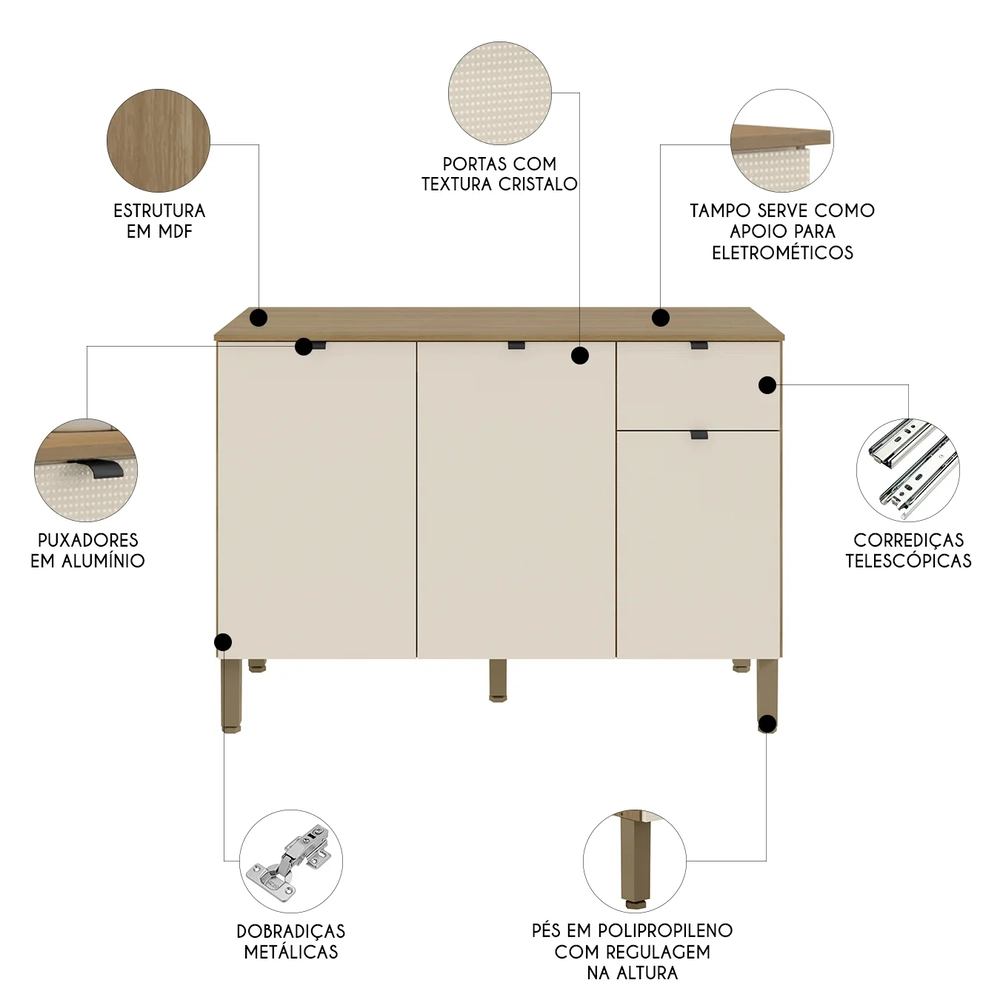 ESTRUTURA EM MDF

PORTAS COM TEXTURA CRISTALO

TAMPO SERVE COMO APOIO PARA ELETROMÉTICOS

PUXADORES EM ALUMÍNIO

CORREDIÇAS TELESCÓPICAS

DOBRADIÇAS METÁLICAS

PÉS EM POLIPROPILENO COM REGULAGEM NA ALTURA