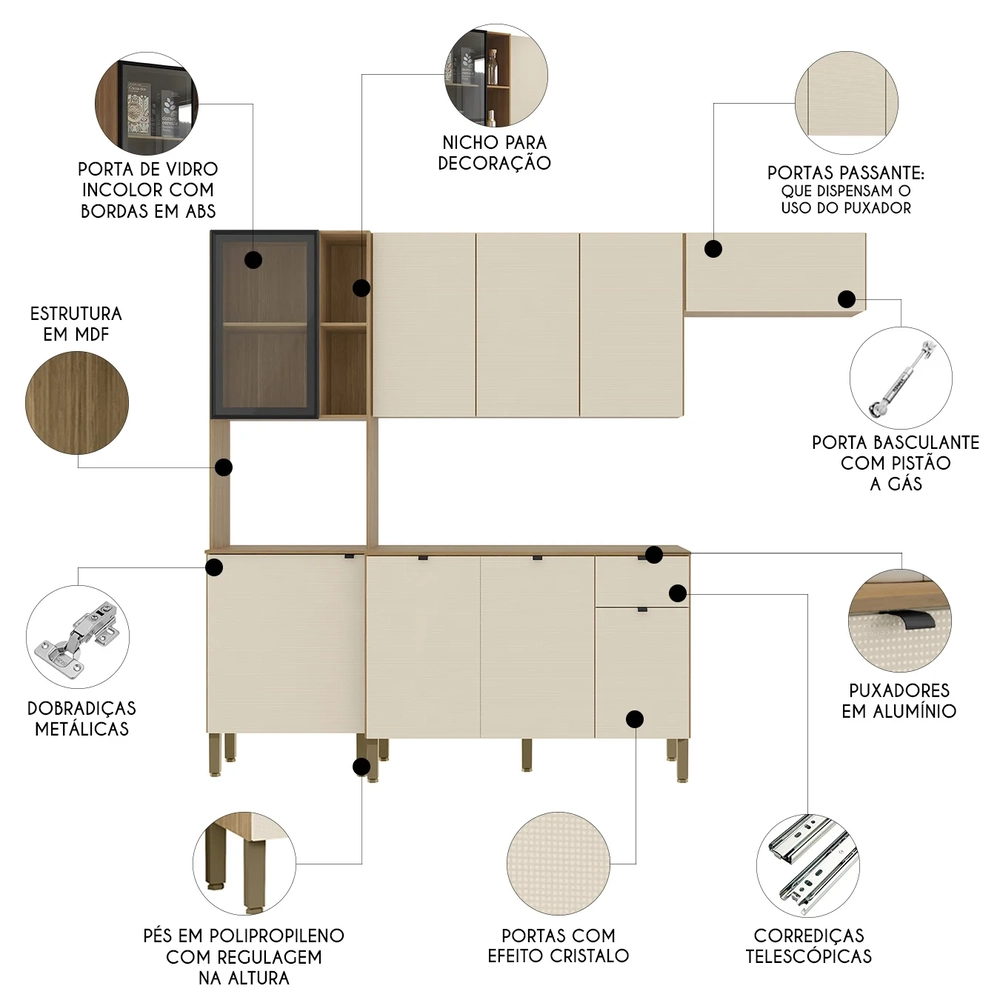 PORTA DE VIDRO INCOLOR COM BORDAS EM ABS

NICHO PARA DECORAÇÃO

PORTAS PASSANTE: QUE DISPENSAM O USO DO PUXADOR

ESTRUTURA EM MDF

PORTA BASCULANTE COM PISTÃO A GÁS

DOBRADIÇAS METÁLICAS

PUXADORES EM ALUMÍNIO

PÉS EM POLIPROPILENO COM REGULAGEM NA ALTURA

PORTAS COM EFEITO CRISTALO

CORREDIÇAS TELESCÓPICAS