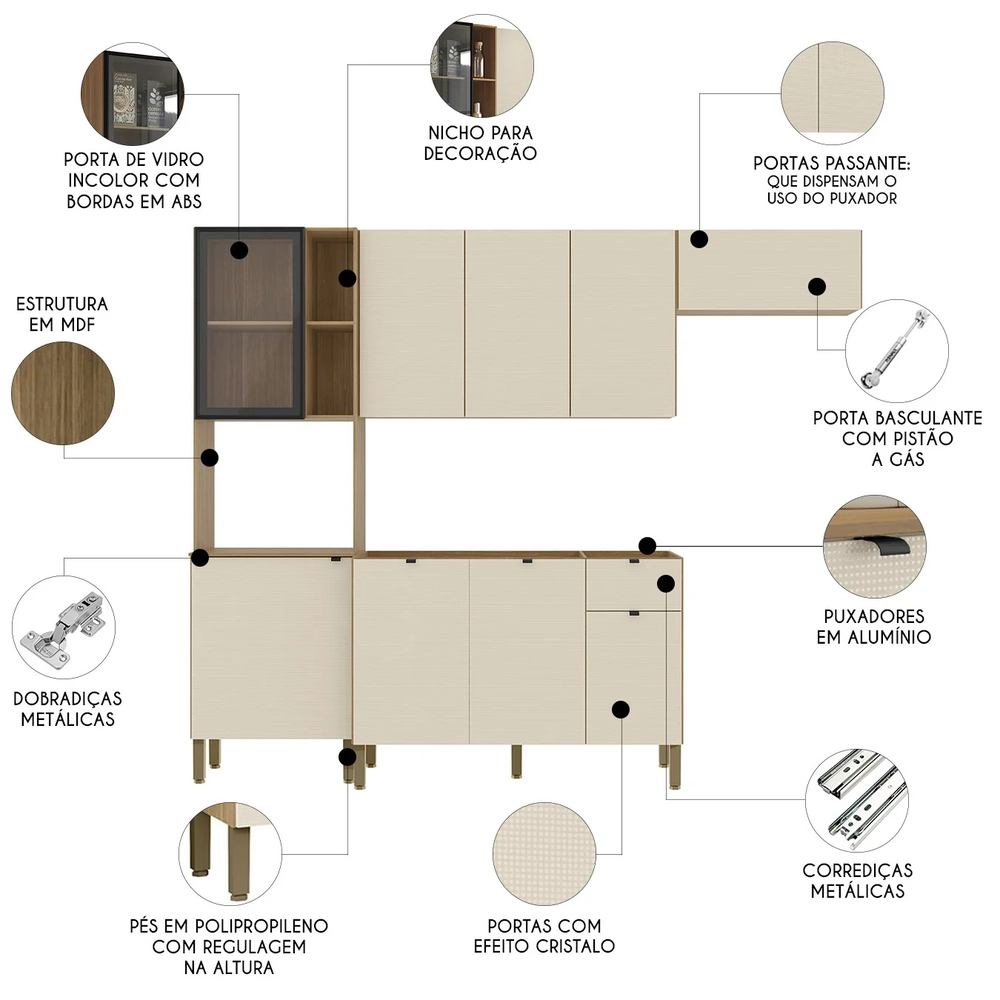 PORTA DE VIDRO INCOLOR COM BORDAS EM ABS

NICHO PARA DECORAÇÃO

PORTAS PASSANTE: QUE DISPENSAM O USO DO PUXADOR

ESTRUTURA EM MDF

PORTA BASCULANTE COM PISTÃO A GÁS

PUXADORES EM ALUMÍNIO

DOBRADIÇAS METÁLICAS

CORREDIÇAS METÁLICAS

PÉS EM POLIPROPILENO COM REGULAGEM NA ALTURA

PORTAS COM EFEITO CRISTALO