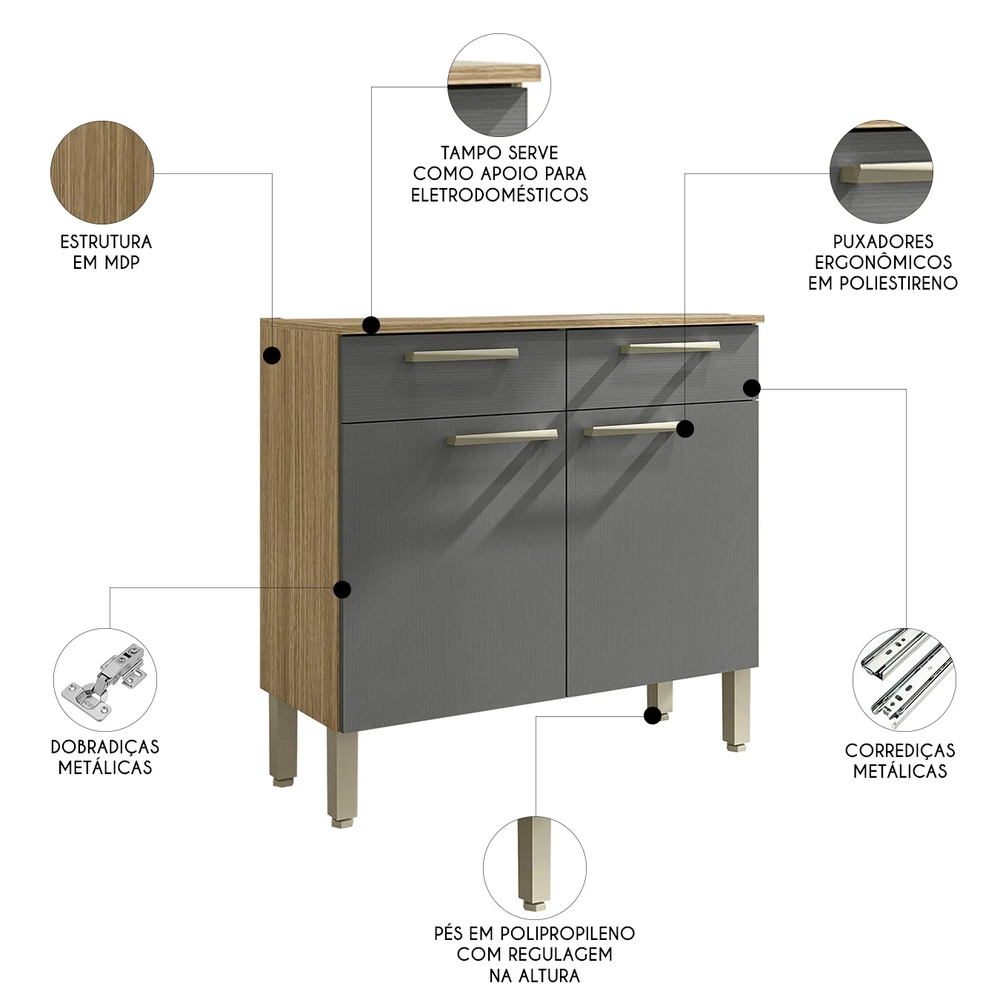 TAMPO SERVE COMO APOIO PARA ELETRODOMÉSTICOS

ESTRUTURA EM MDP

PUXADORES ERGONÔMICOS EM POLIESTIRENO

DOBRADIÇAS METÁLICAS

CORREDIÇAS METÁLICAS

PÉS EM POLIPROPILENO COM REGULAGEM NA ALTURA