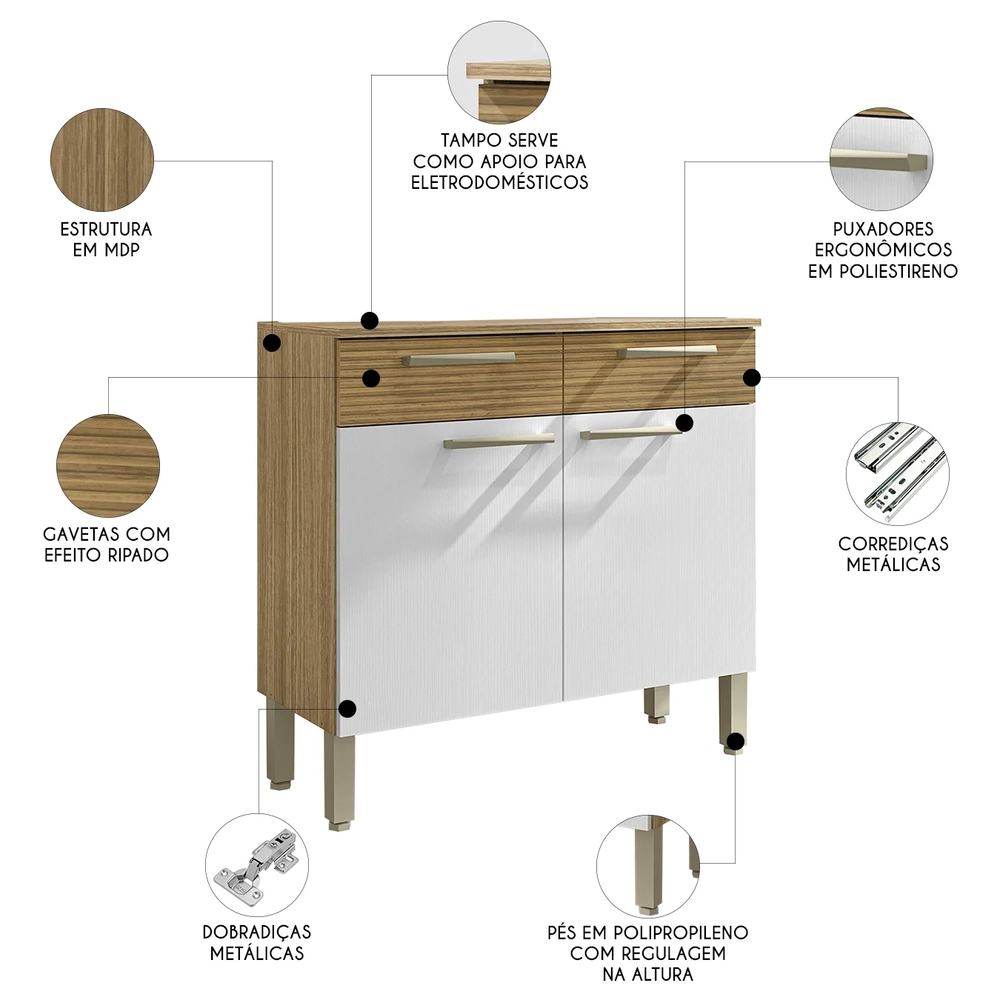 TAMPO SERVE COMO APOIO PARA ELETRODOMÉSTICOS

ESTRUTURA EM MDP

PUXADORES ERGONÔMICOS EM POLIESTIRENO

GAVETAS COM EFEITO RIPADO

CORREDIÇAS METÁLICAS

DOBRADIÇAS METÁLICAS

PÉS EM POLIPROPILENO COM REGULAGEM NA ALTURA