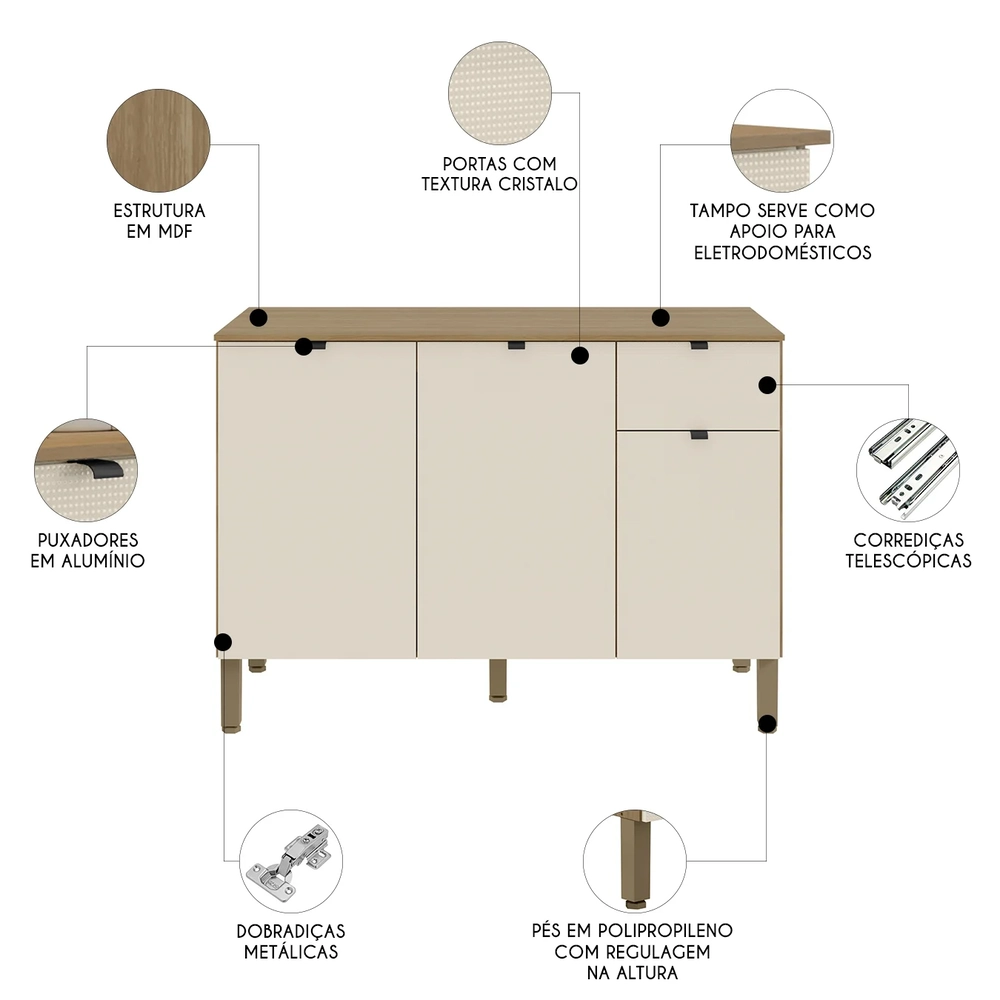 ESTRUTURA EM MDF

PORTAS COM TEXTURA CRISTALO

TAMPO SERVE COMO APOIO PARA ELETRODOMÉSTICOS

PUXADORES EM ALUMÍNIO

CORREDIÇAS TELESCÓPICAS

DOBRADIÇAS METÁLICAS

PÉS EM POLIPROPILENO COM REGULAGEM NA ALTURA