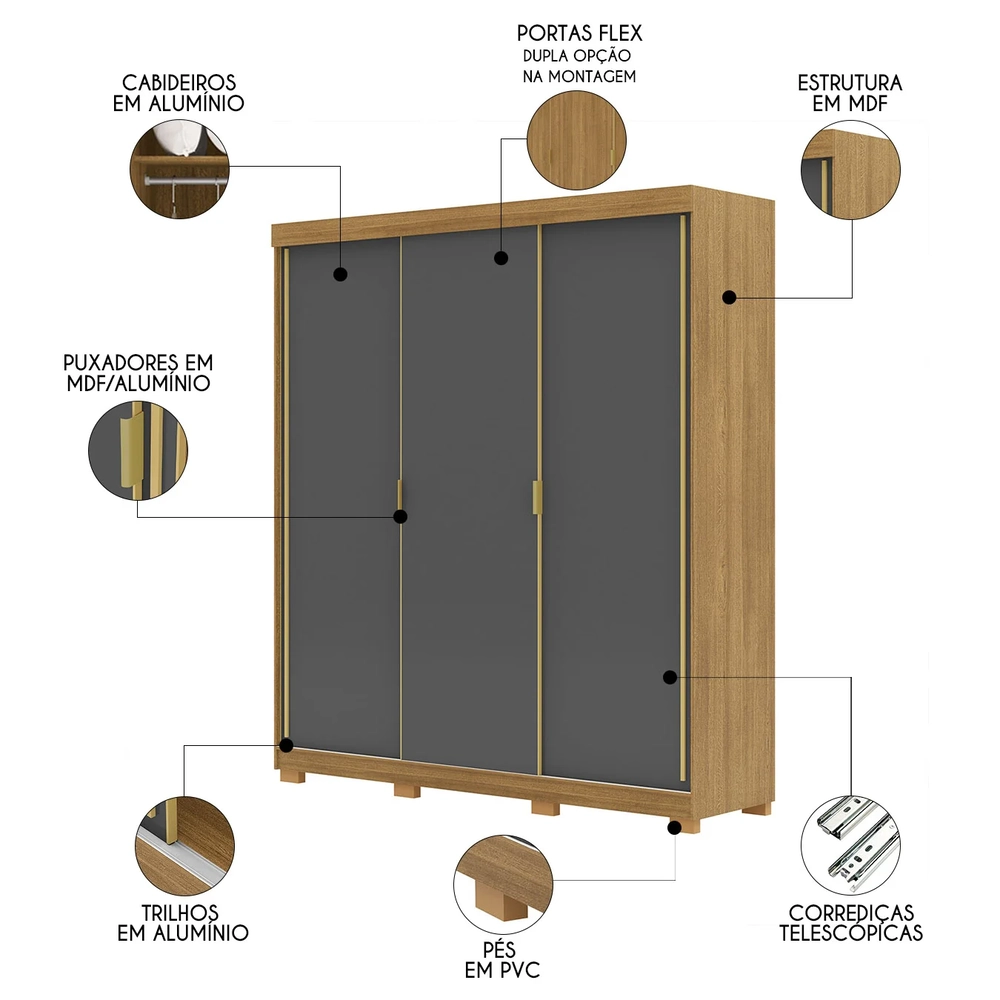 CABIDEIROS EM ALUMÍNIO

PORTAS FLEX
DUPLA OPÇÃO NA MONTAGEM

ESTRUTURA EM MDF

PUXADORES EM MDF/ALUMÍNIO

TRILHOS EM ALUMÍNIO

PÉS EM PVC

CORREDIÇAS TELESCÓPICAS