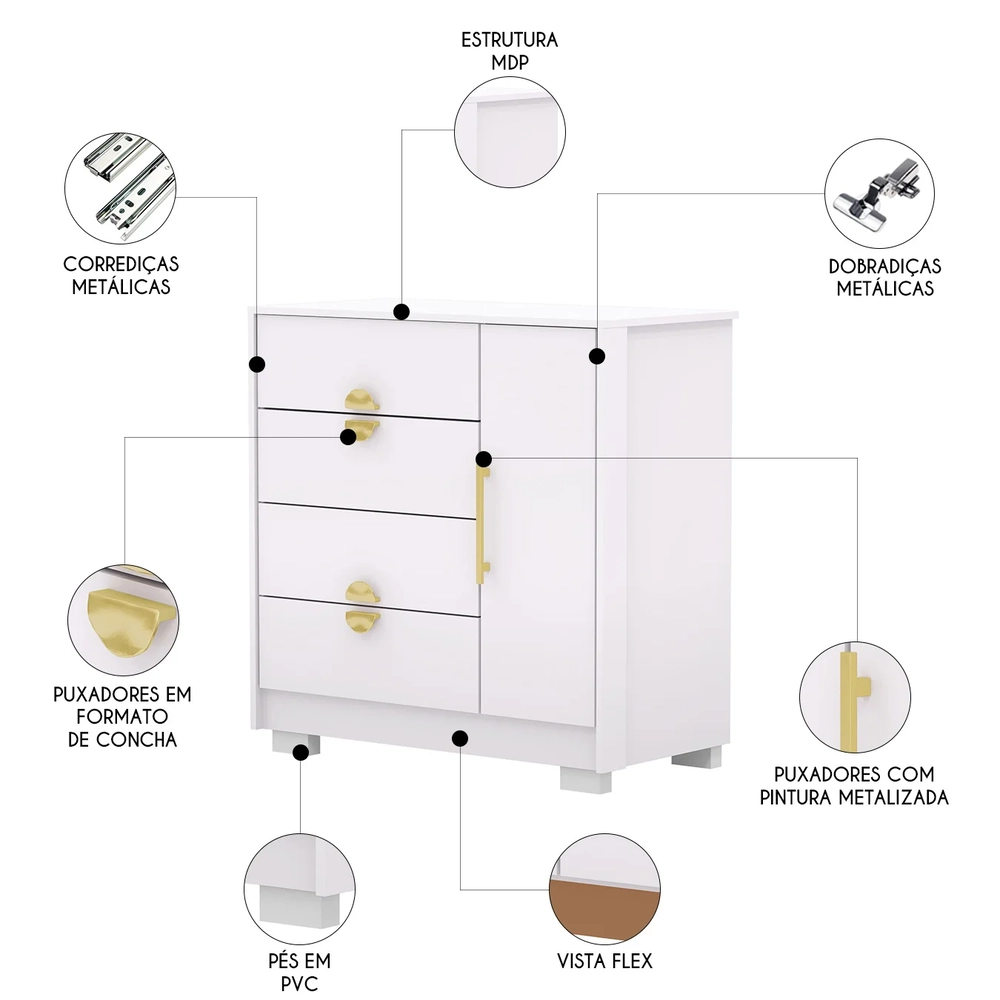 ESTRUTURA
MDP

CORREDIÇAS
METÁLICAS

DOBRADIÇAS
METÁLICAS

PUXADORES EM
FORMATO
DE CONCHA

PUXADORES COM
PINTURA METALIZADA

PÉS EM
PVC

VISTA FLEX