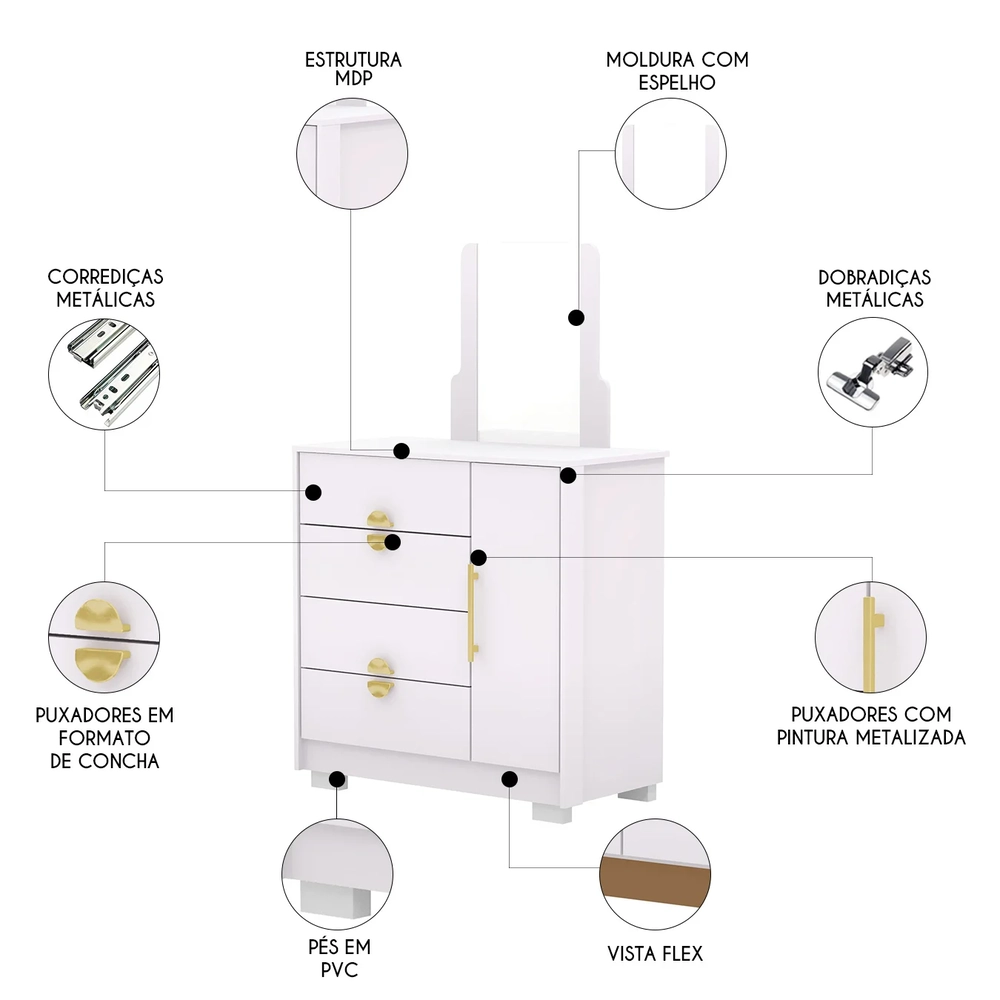 ESTRUTURA MDP

MOLDURA COM ESPELHO

CORREDIÇAS METÁLICAS

DOBRADIÇAS METÁLICAS

PUXADORES EM FORMATO DE CONCHA

PUXADORES COM PINTURA METALIZADA

PÉS EM PVC

VISTA FLEX