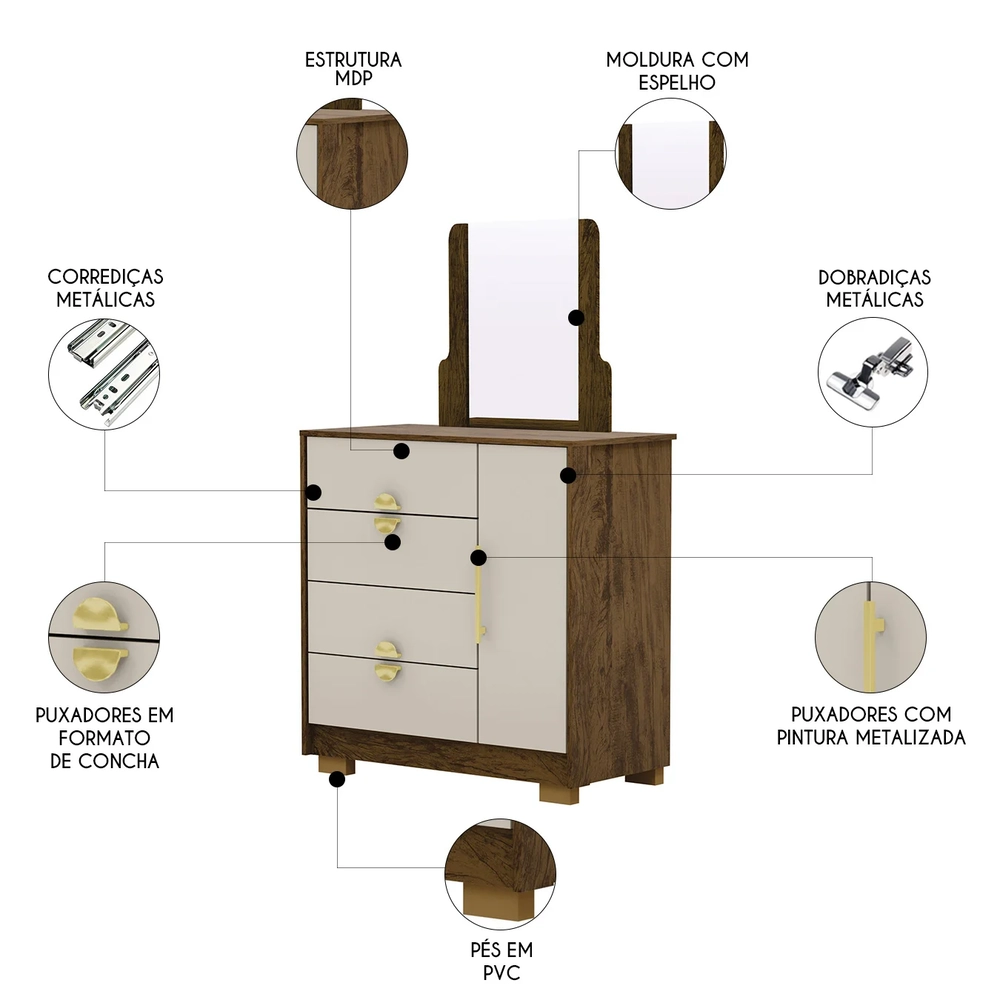 ESTRUTURA MDP

MOLDURA COM ESPELHO

CORREDIÇAS METÁLICAS

DOBRADIÇAS METÁLICAS

PUXADORES EM FORMATO DE CONCHA

PUXADORES COM PINTURA METALIZADA

PÉS EM PVC