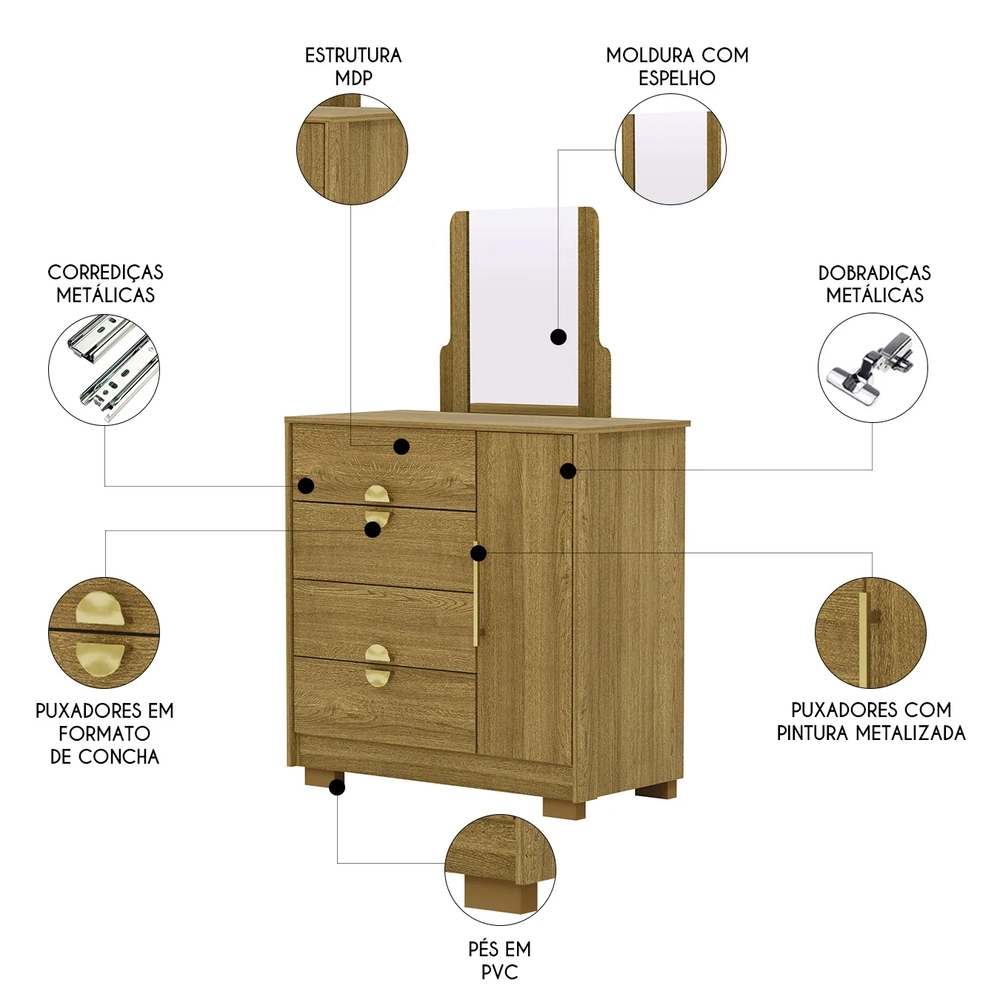 ESTRUTURA MDP

MOLDURA COM ESPELHO

CORREDIÇAS METÁLICAS

DOBRADIÇAS METÁLICAS

PUXADORES EM FORMATO DE CONCHA

PUXADORES COM PINTURA METALIZADA

PÉS EM PVC