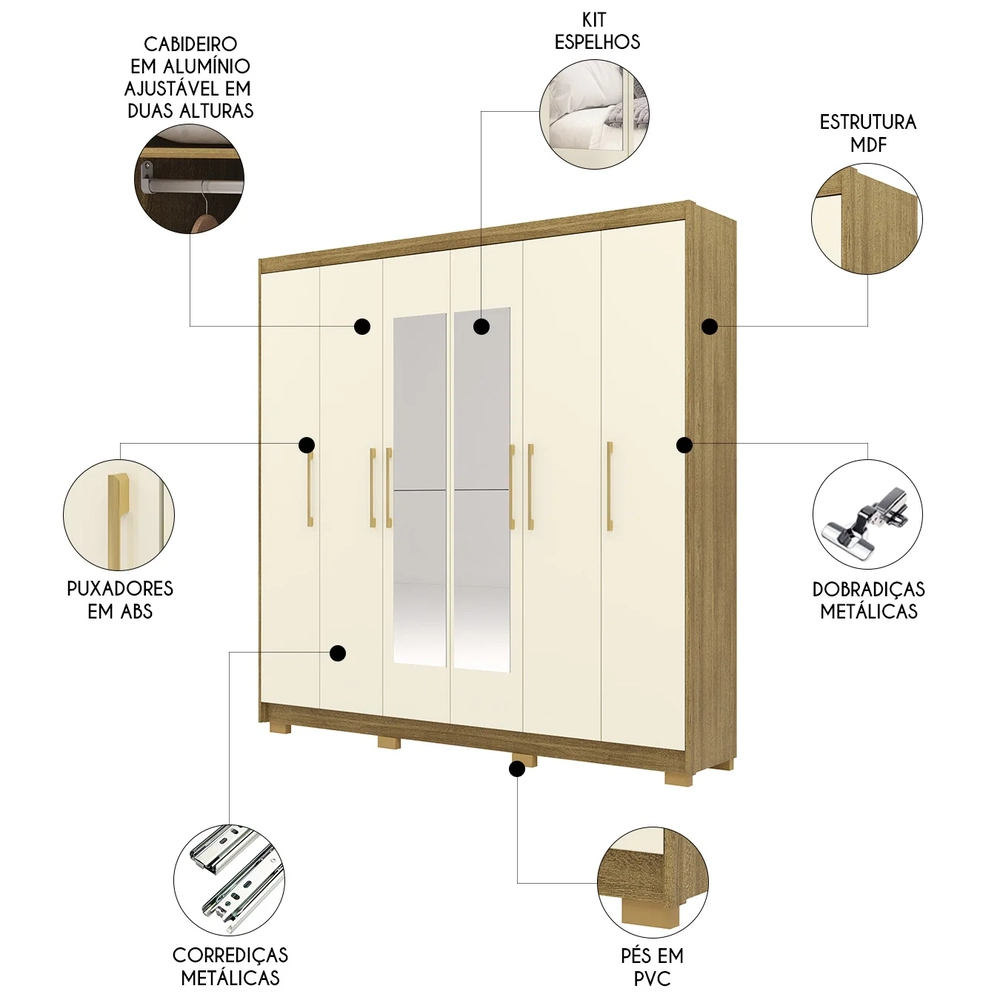 CABIDEIRO EM ALUMÍNIO AJUSTÁVEL EM DUAS ALTURAS

KIT ESPELHOS

ESTRUTURA MDF

PUXADORES EM ABS

DOBRADIÇAS METÁLICAS

CORREDIÇAS METÁLICAS

PÉS EM PVC