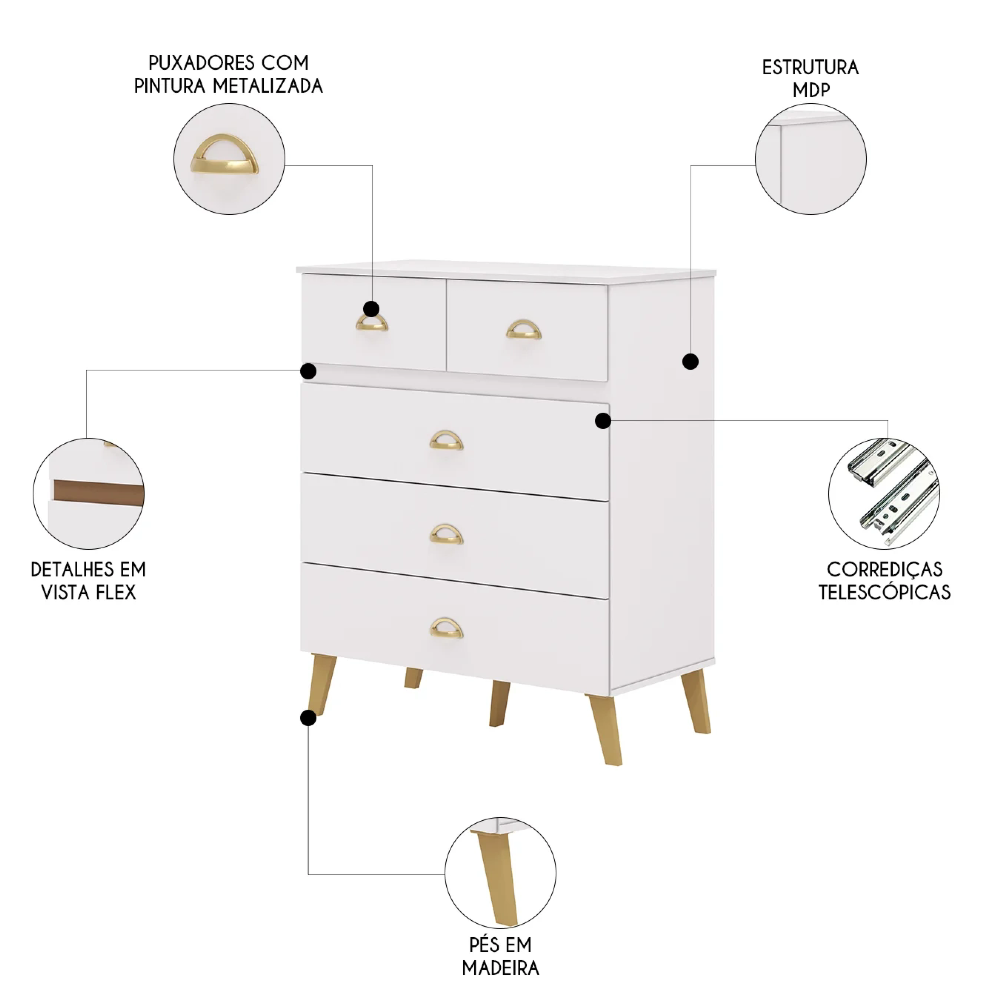 PUXADORES COM PINTURA METALIZADA

ESTRUTURA MDP

DETALHES EM VISTA FLEX

CORREDIÇAS TELESCÓPICAS

PÉS EM MADEIRA