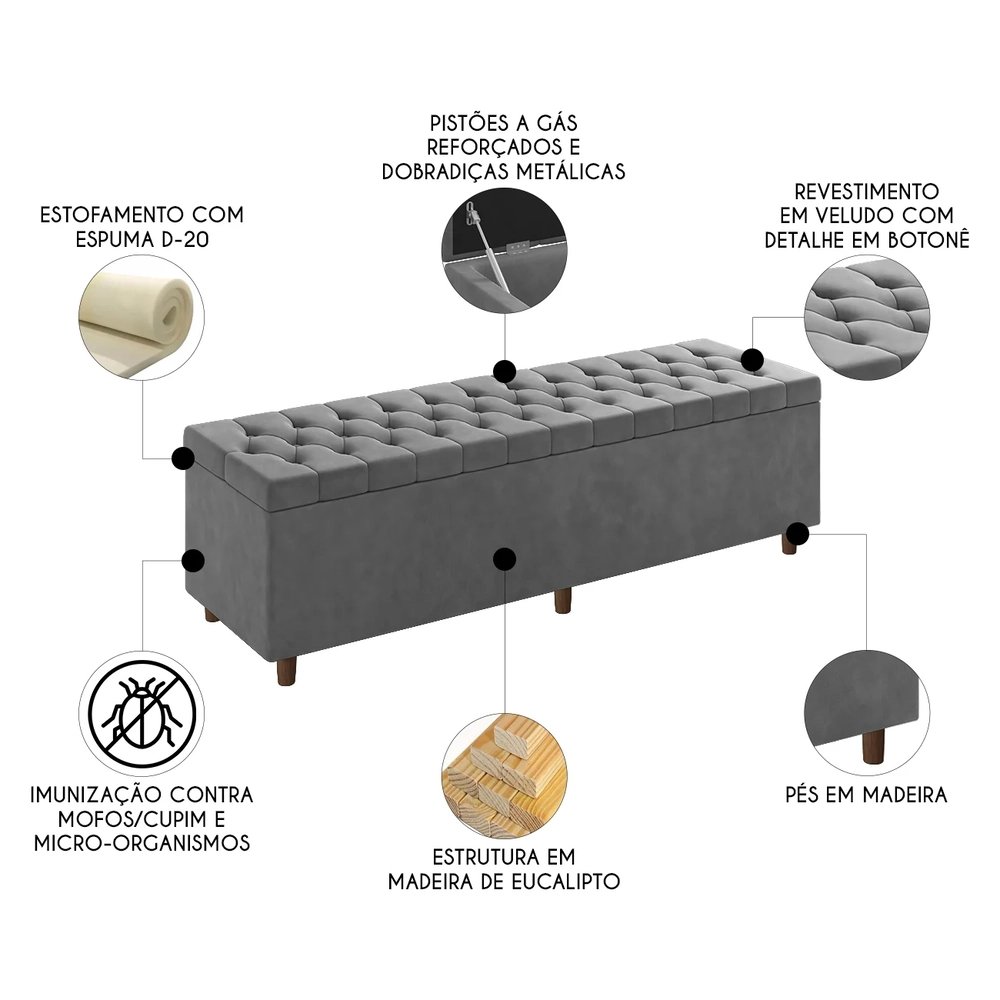 PISTÕES A GÁS REFORÇADOS E DOBRADIÇAS METÁLICAS

ESTOFAMENTO COM ESPUMA D-20

REVESTIMENTO EM VELUDO COM DETALHE EM BOTONÊ

IMUNIZAÇÃO CONTRA MOFOS/CUPIM E MICRO-ORGANISMOS

ESTRUTURA EM MADEIRA DE EUCALIPTO

PÉS EM MADEIRA