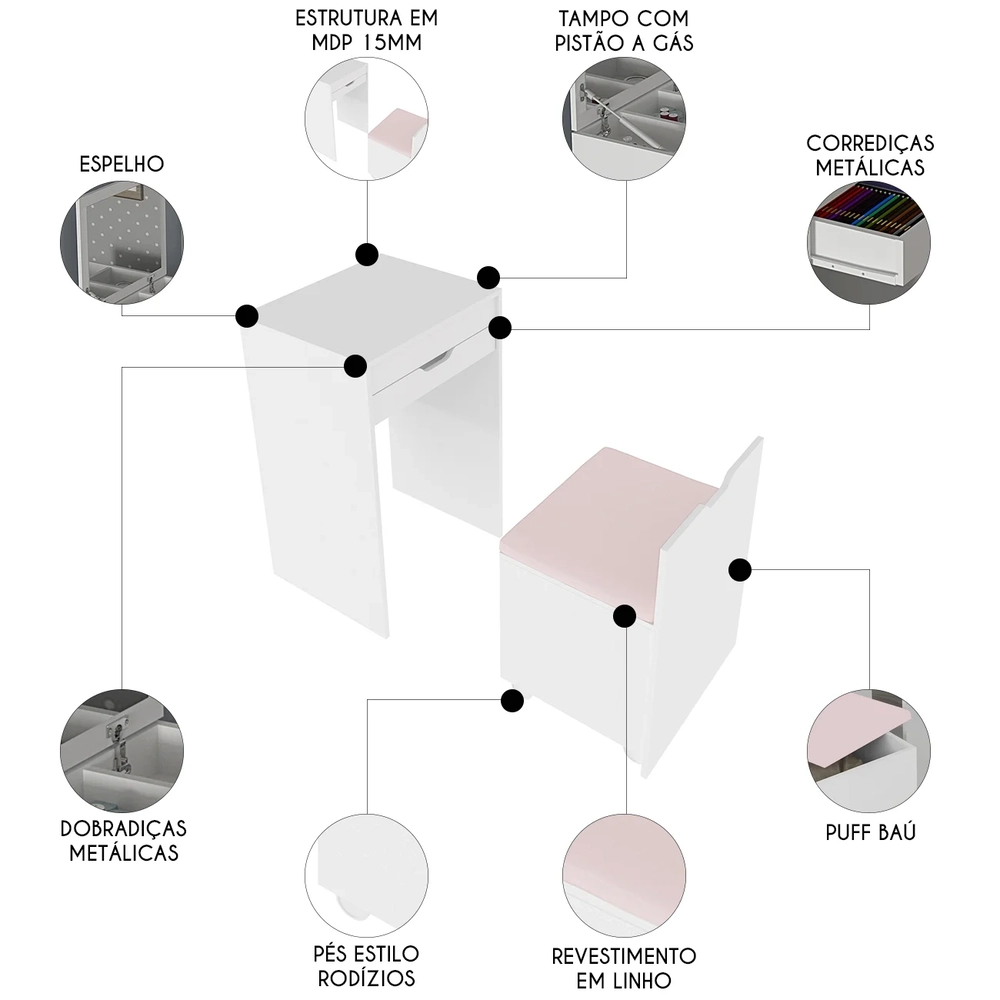 ESTRUTURA EM MDP 15MM

TAMPO COM PISTÃO A GÁS

ESPELHO

CORREDIÇAS METÁLICAS

DOBRADIÇAS METÁLICAS

PÉS ESTILO RODÍZIOS

REVESTIMENTO EM LINHO

PUFF BAÚ