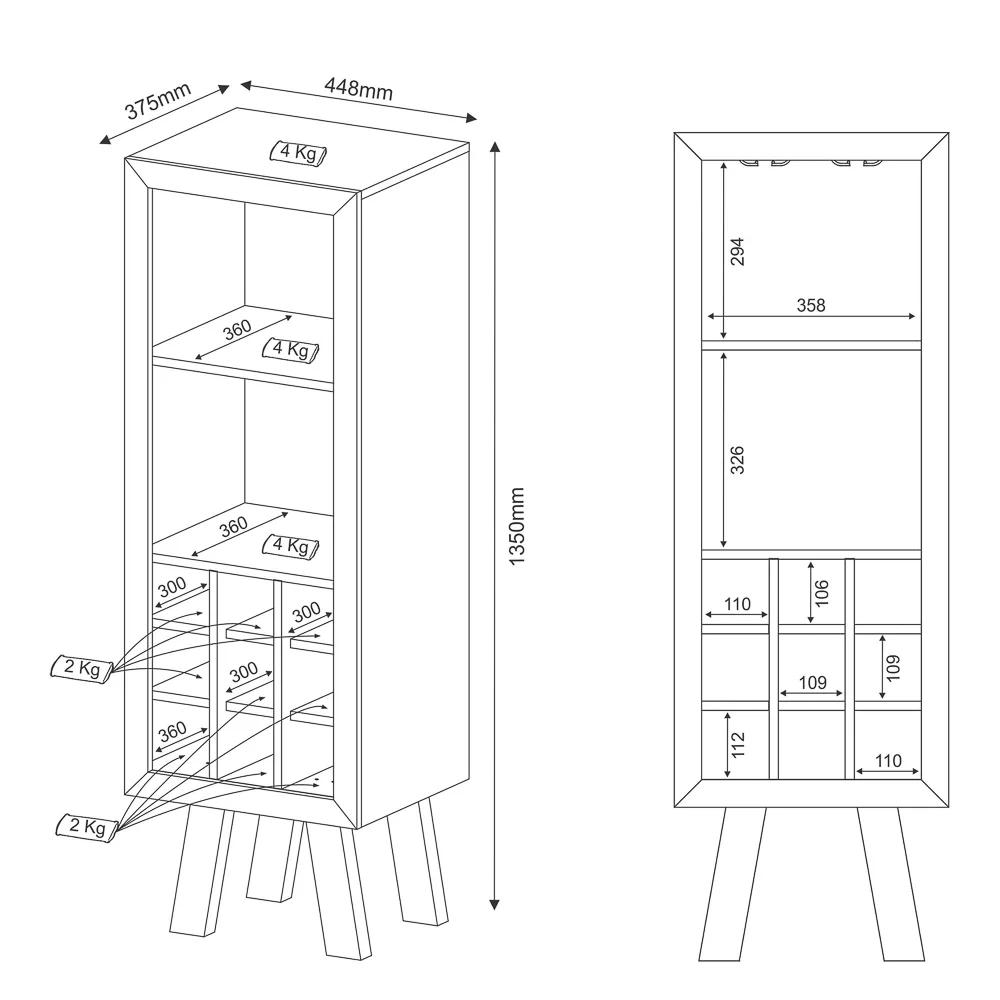 375mm
448mm
4 Kg
360
4 Kg
360
4 Kg
300
300
300
360
2 Kg
2 Kg
1350mm

294
358
326
110
106
109
109
112
110