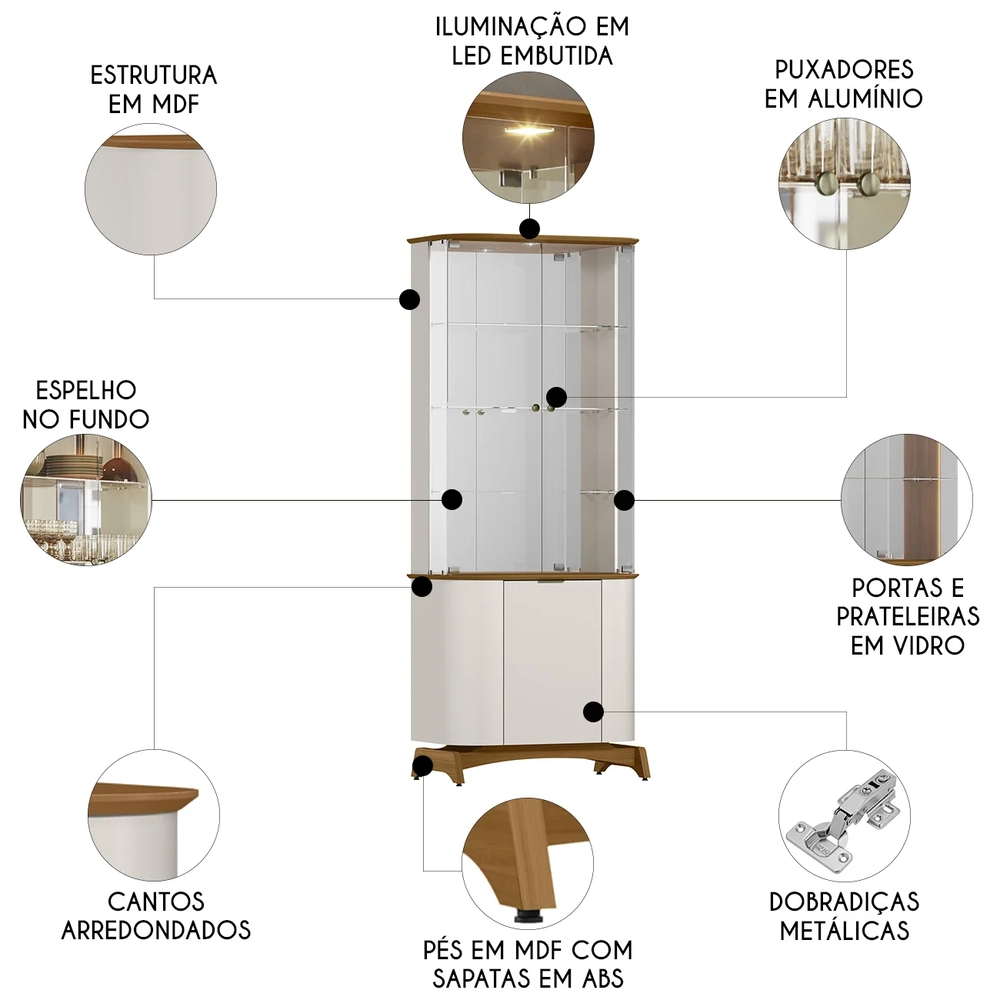 ILUMINAÇÃO EM LED EMBUTIDA

ESTRUTURA EM MDF

PUXADORES EM ALUMÍNIO

ESPELHO NO FUNDO

PORTAS E PRATELEIRAS EM VIDRO

CANTOS ARREDONDADOS

PÉS EM MDF COM SAPATAS EM ABS

DOBRADIÇAS METÁLICAS