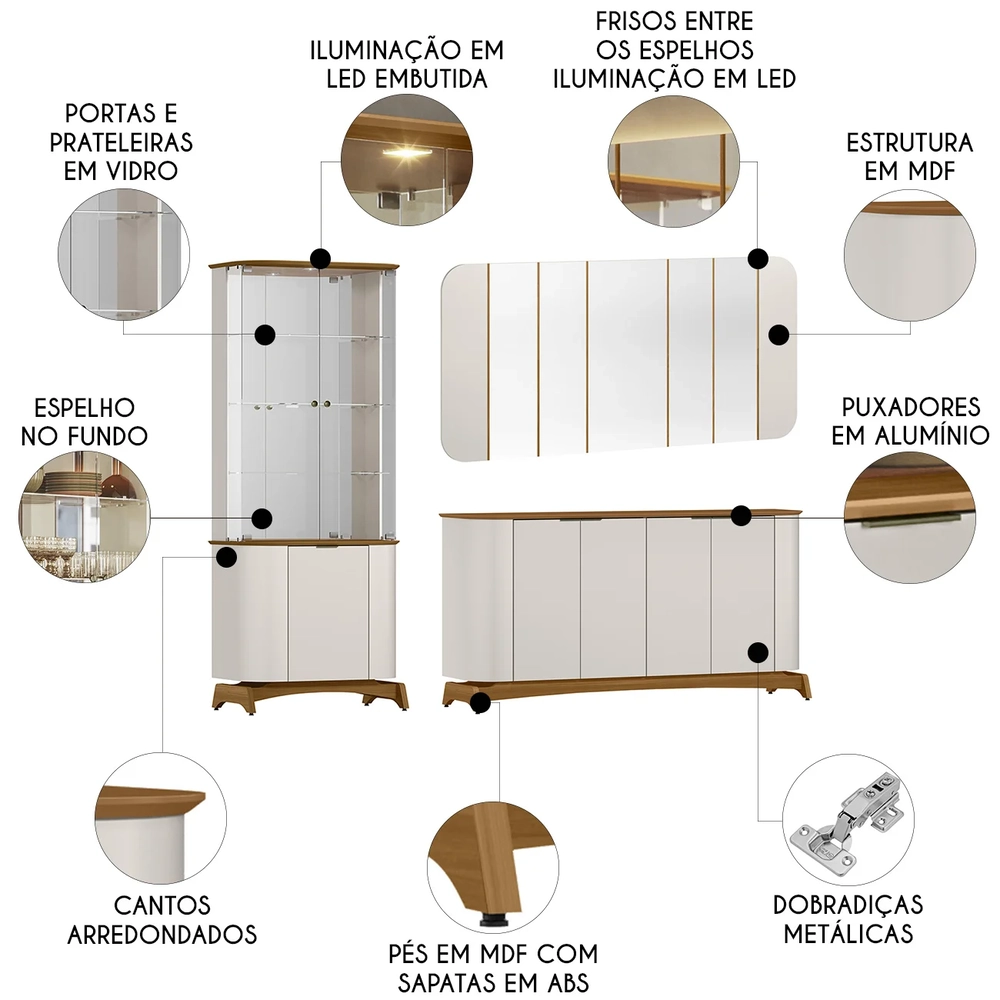 ILUMINAÇÃO EM LED EMBUTIDA

FRISOS ENTRE OS ESPELHOS ILUMINAÇÃO EM LED

PORTAS E PRATELEIRAS EM VIDRO

ESTRUTURA EM MDF

ESPELHO NO FUNDO

PUXADORES EM ALUMÍNIO

CANTOS ARREDONDADOS

PÉS EM MDF COM SAPATAS EM ABS

DOBRADIÇAS METÁLICAS