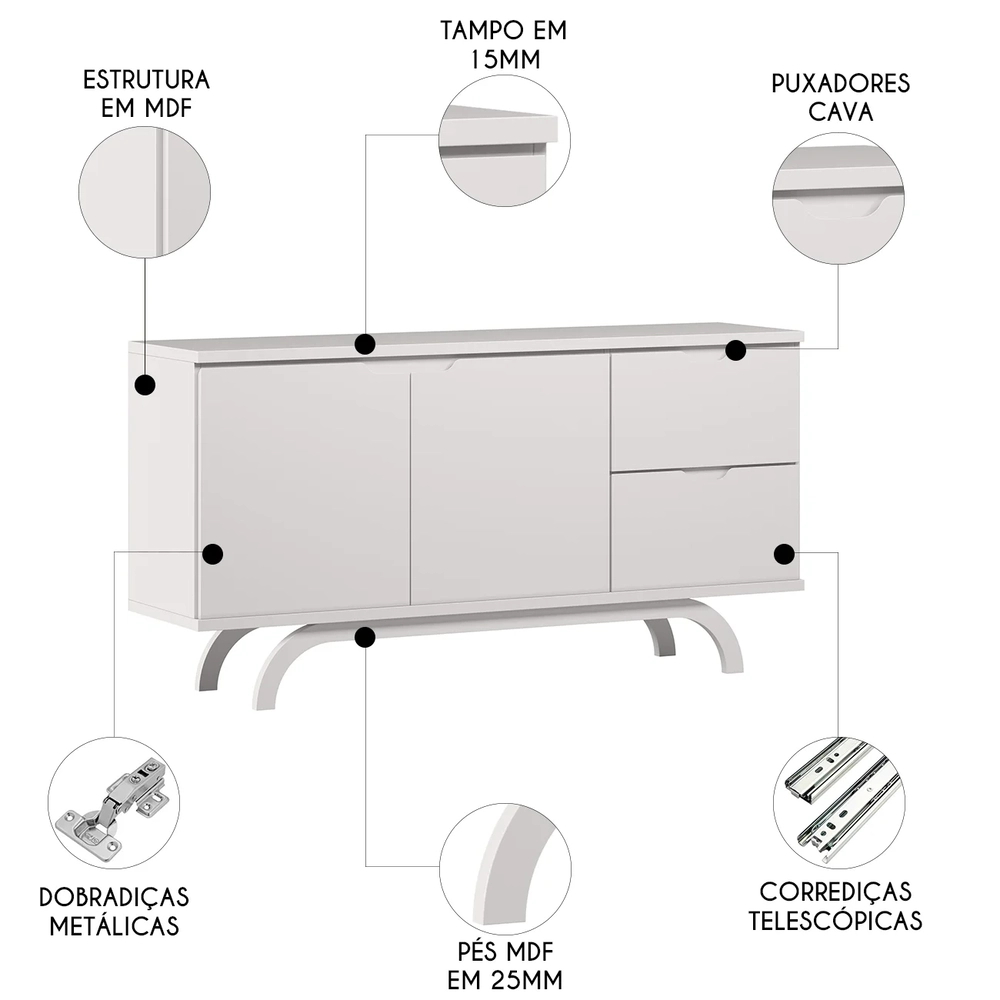 ESTRUTURA EM MDF

TAMPO EM 15MM

PUXADORES CAVA

DOBRADIÇAS METÁLICAS

PÉS MDF EM 25MM

CORREDIÇAS TELESCÓPICAS