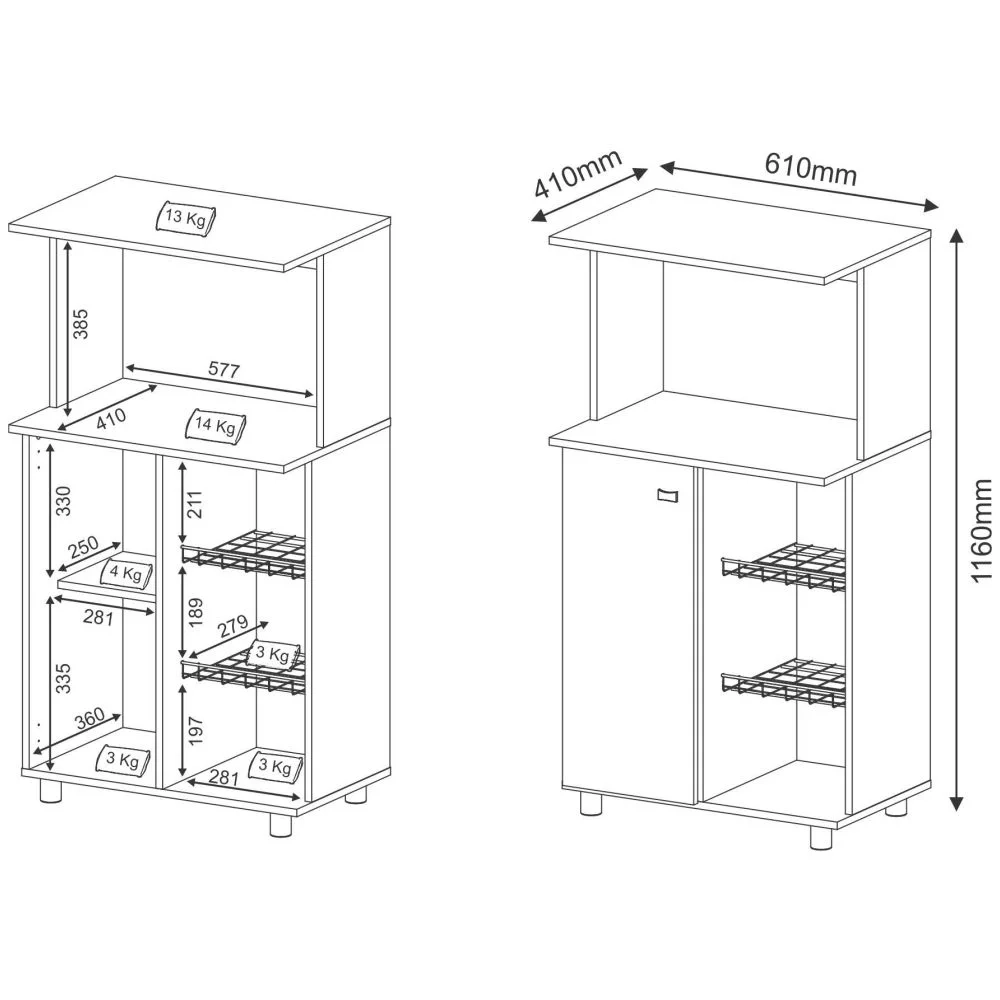 13 Kg
385
577
410
14 Kg
330
250
4 Kg
281
335
360
3 Kg
211
189
279
3 Kg
197
281
3 Kg

410mm
610mm
1160mm