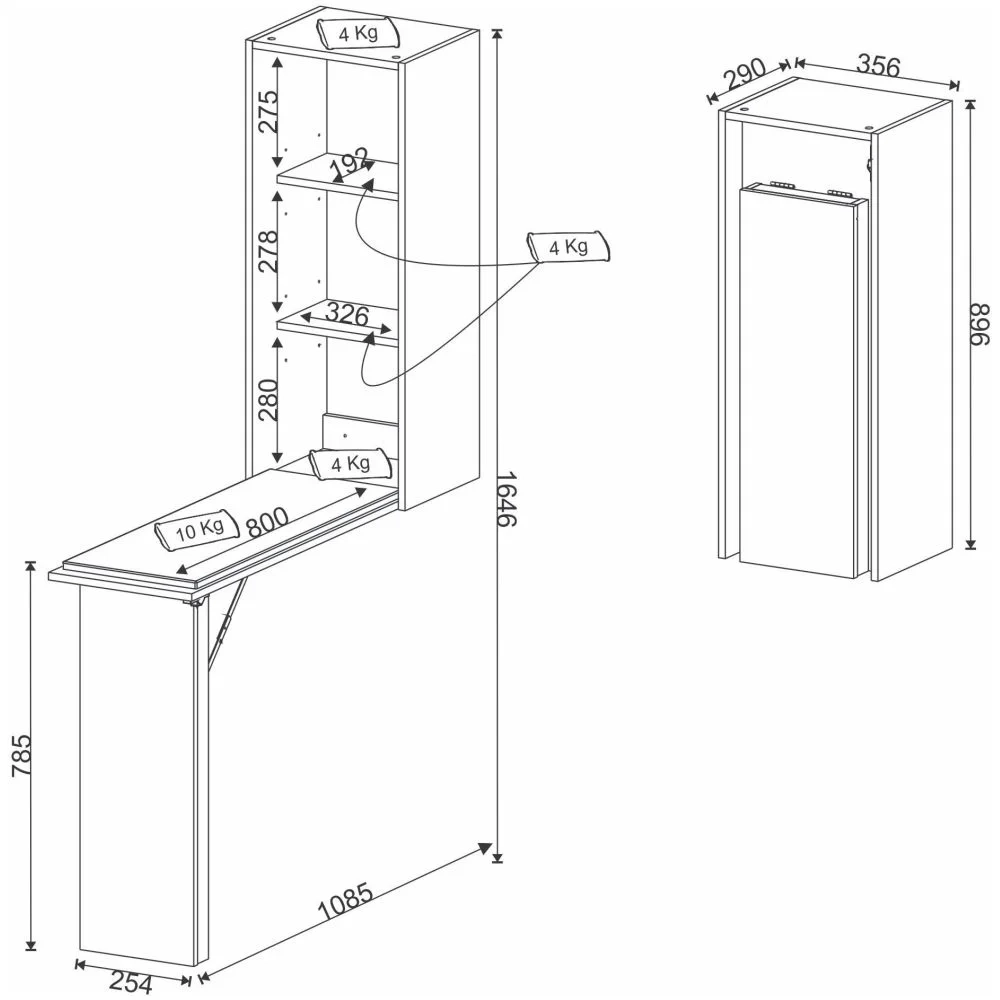 4 Kg
275
192
278
4 Kg
326
280
4 Kg
10 Kg
800
1646
785
1085
254
290
356
896