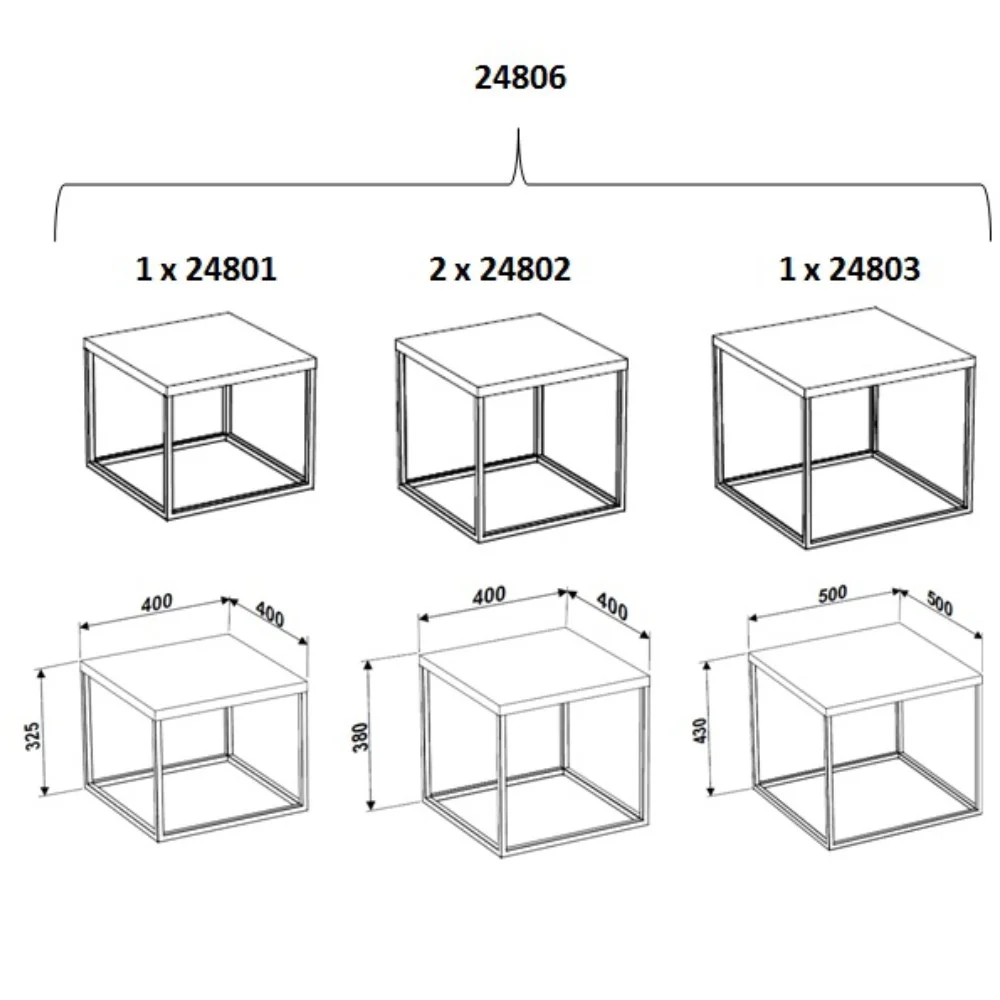 24806

1 x 24801

2 x 24802

1 x 24803

400
400
325

400
400
380

500
500
430