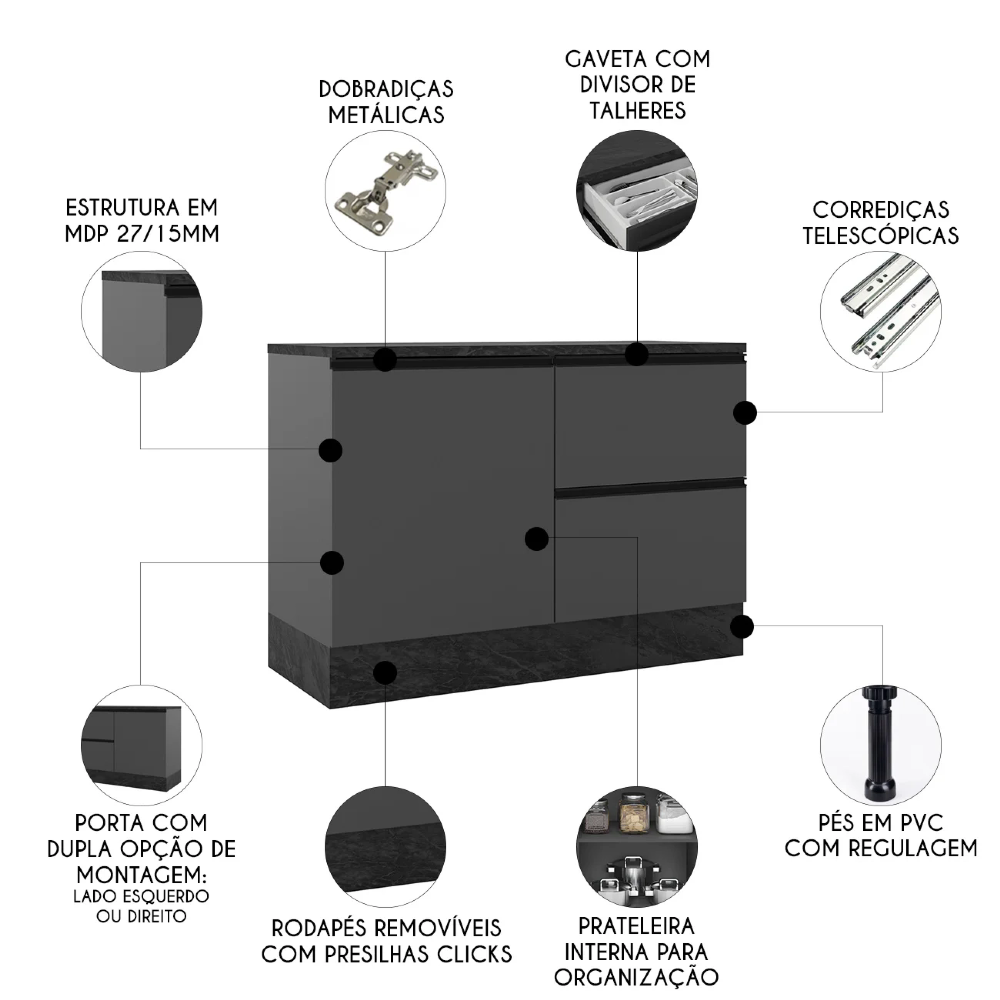 DOBRADIÇAS METÁLICAS

GAVETA COM DIVISOR DE TALHERES

ESTRUTURA EM MDP 27/15MM

CORREDIÇAS TELESCÓPICAS

PORTA COM DUPLA OPÇÃO DE MONTAGEM:
LADO ESQUERDO OU DIREITO

RODAPÉS REMOVÍVEIS COM PRESILHAS CLICKS

PRATELEIRA INTERNA PARA ORGANIZAÇÃO

PÉS EM PVC COM REGULAGEM